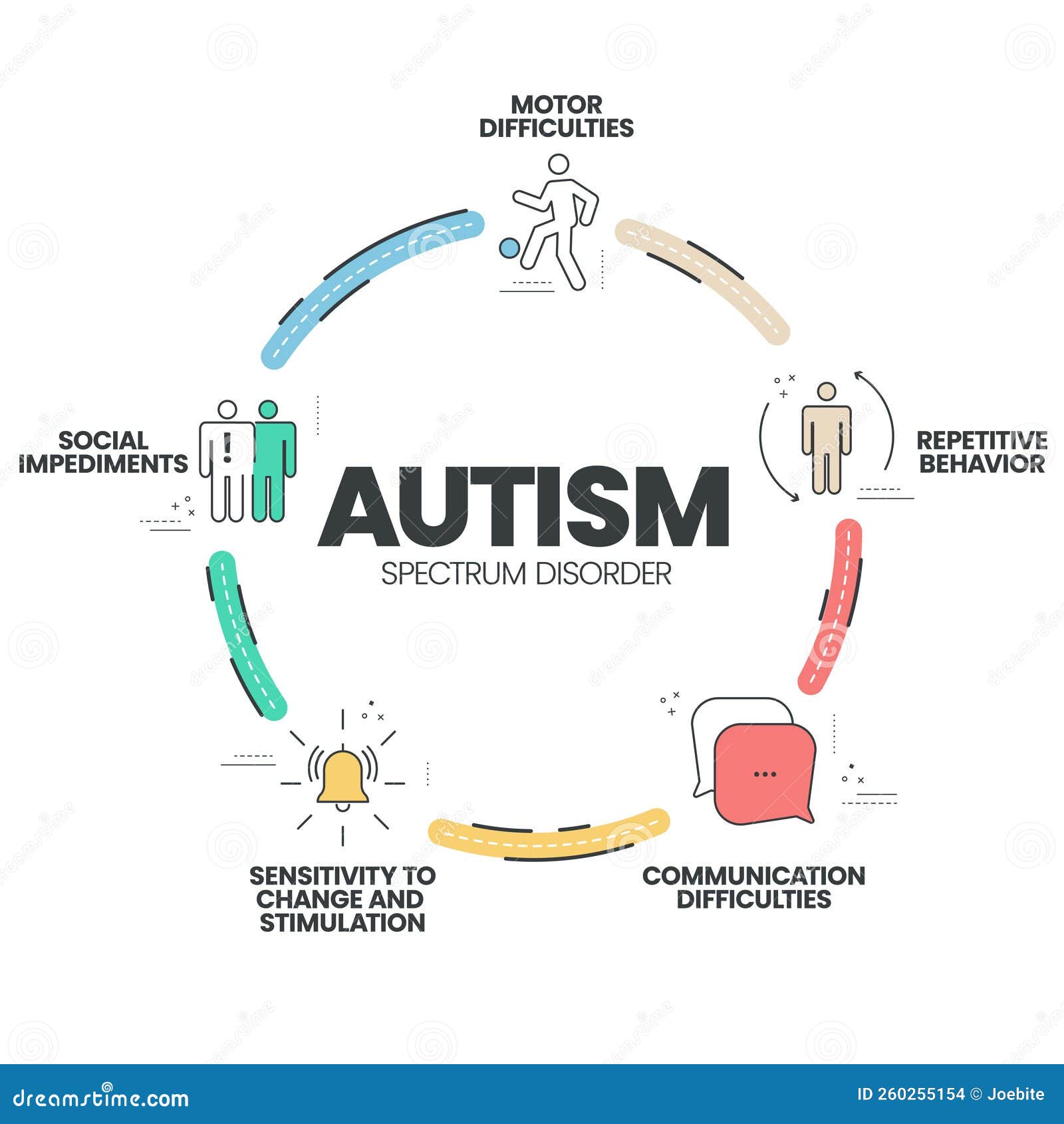 MOTOR DIFFICULTIES

SOCIAL IMPEDIMENTS

REPETITIVE BEHAVIOR

AUTISM

SPECTRUM DISORDER

SENSITIVITY TO CHANGE AND STIMULATION

COMMUNICATION DIFFICULTIES

dreamstime.com

ID 260255154 © Joebite