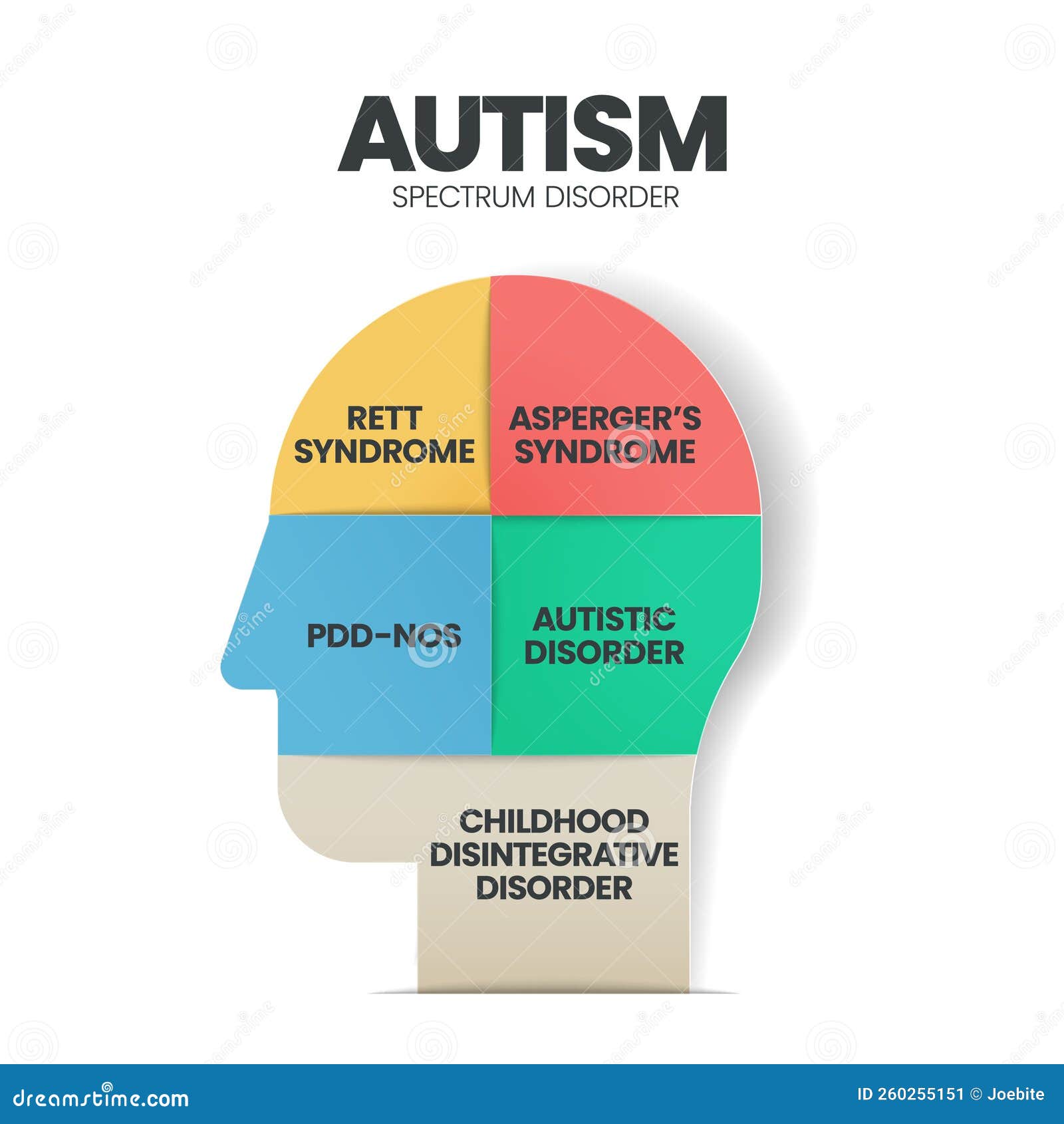 AUTISM
SPECTRUM DISORDER

RETT SYNDROME

ASPERGER'S SYNDROME

PDD-NOS

AUTISTIC DISORDER

CHILDHOOD DISINTEGRATIVE DISORDER

dreamstime.com

ID 260255151 © Joebite