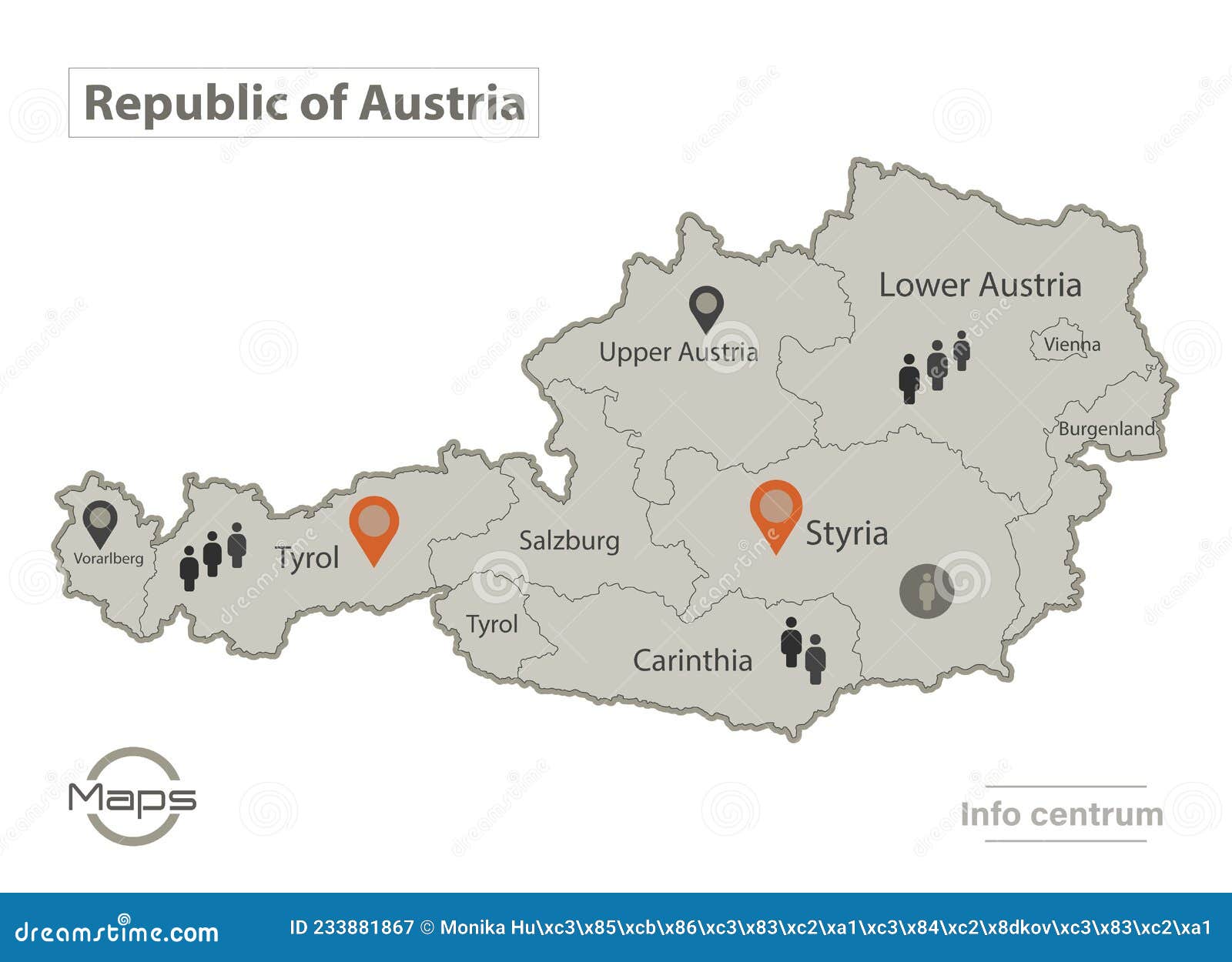 Republic of Austria

Lower Austria

Upper Austria

Vienna

Burgenland

Vorarlberg

Tyrol

Salzburg

Styria

Tyrol

Carinthia

Maps

Info centrum

dreamstime.com

ID 233881867 © Monika Hu\xc3\x85\xcb\x86\xc3\x83\xc2\xa1\xc3\x84\xc2\x8dkov\xc3\x83\xc2\xa1