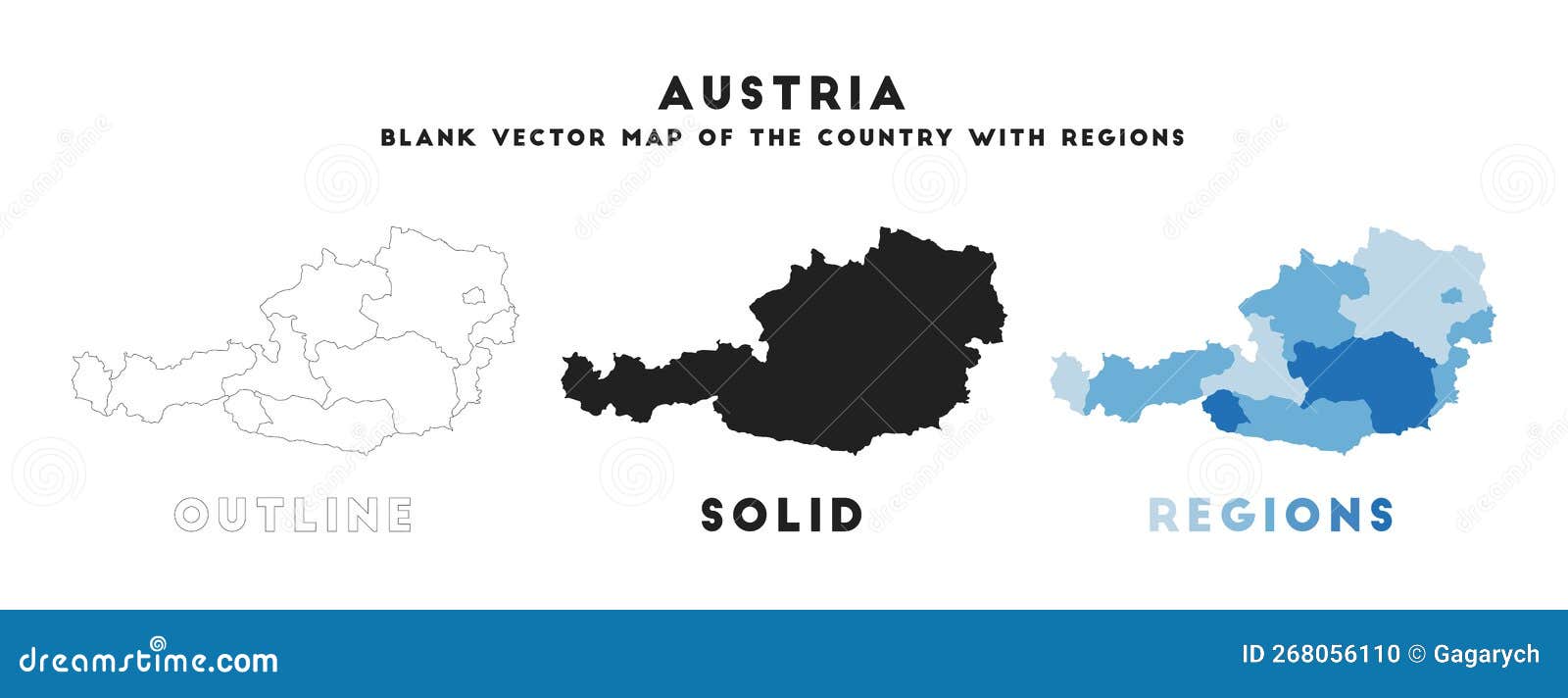 AUSTRIA
BLANK VECTOR MAP OF THE COUNTRY WITH REGIONS

OUTLINE

SOLID

REGIONS

dreamstime.com

ID 268056110 © Gagarych