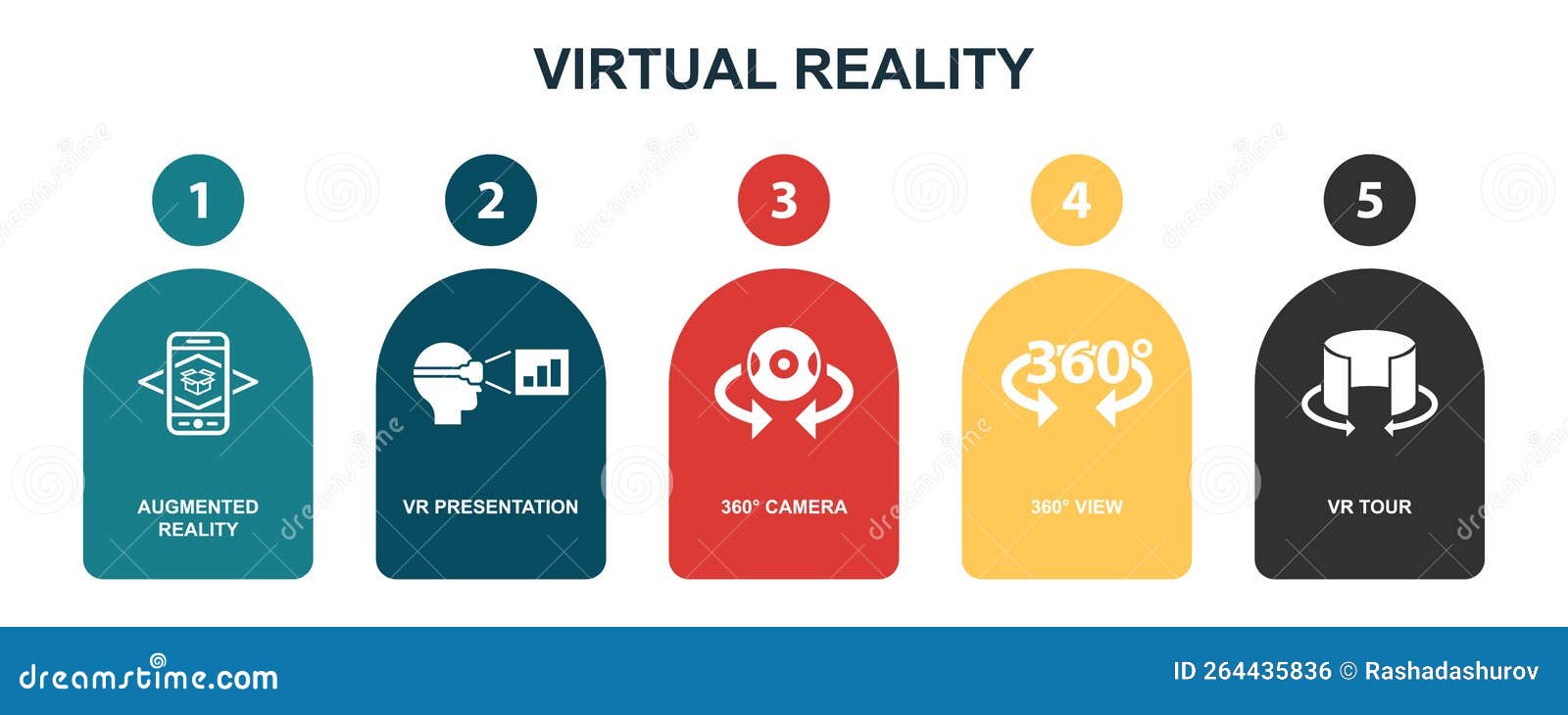 VIRTUAL REALITY

1

AUGMENTED REALITY

2

VR PRESENTATION

3

360° CAMERA

4

360°

360° VIEW

5

VR TOUR

dreamstime.com

ID 264435836 © Rashadashurov