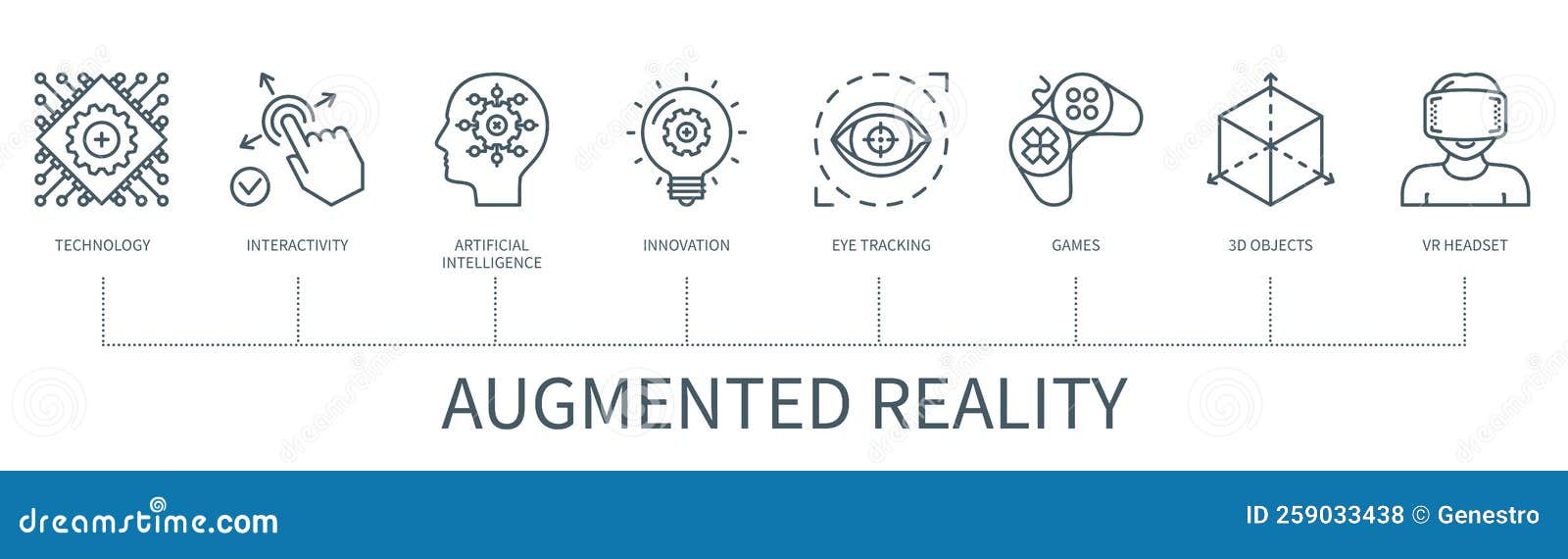 TECHNOLOGY

INTERACTIVITY

ARTIFICIAL INTELLIGENCE

INNOVATION

EYE TRACKING

GAMES

3D OBJECTS

VR HEADSET

AUGMENTED REALITY

dreamstime.com

ID 259033438 © Genestro