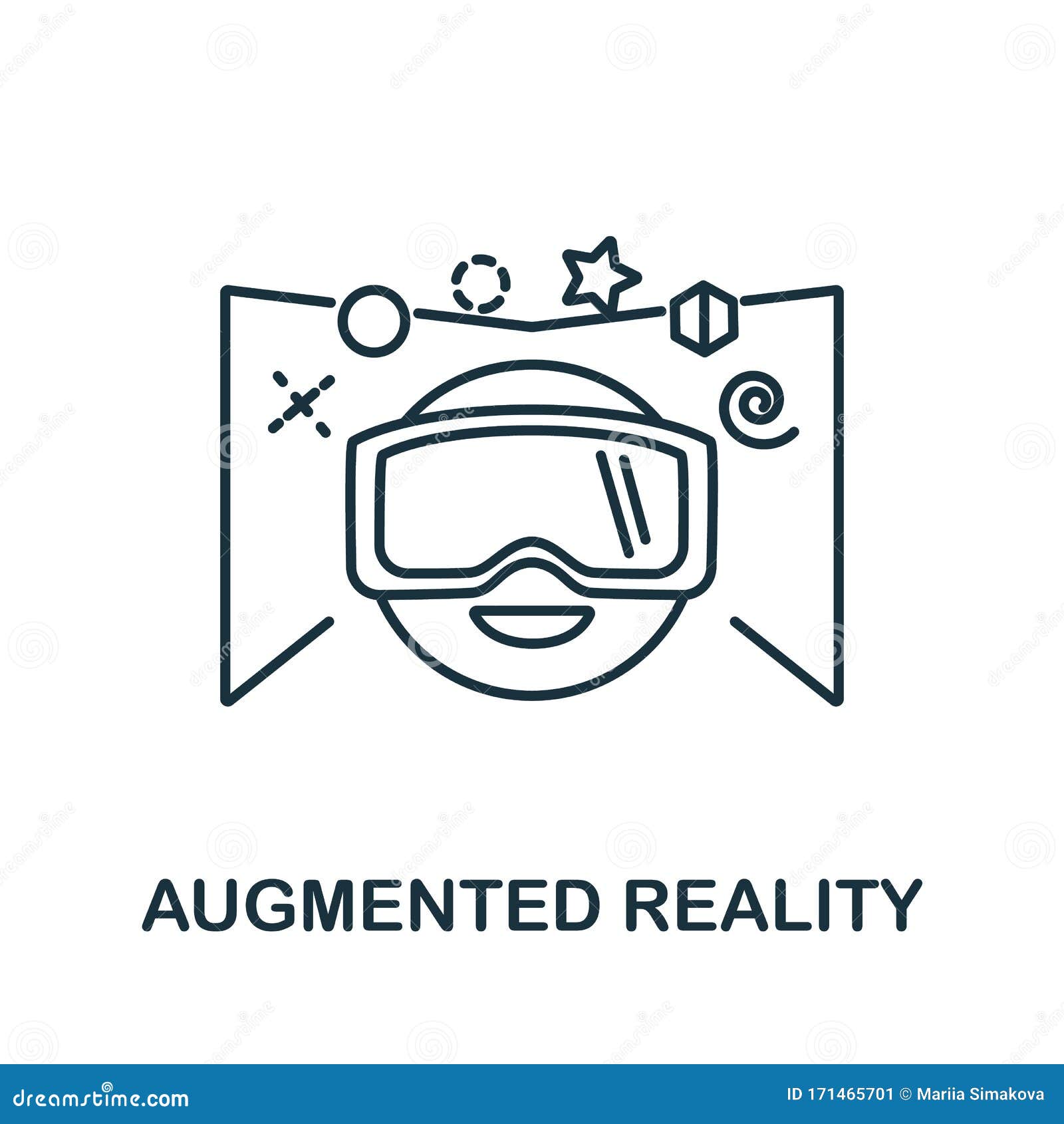 AUGMENTED REALITY

dreamstime.com

ID 171465701 © Mariia Simakova