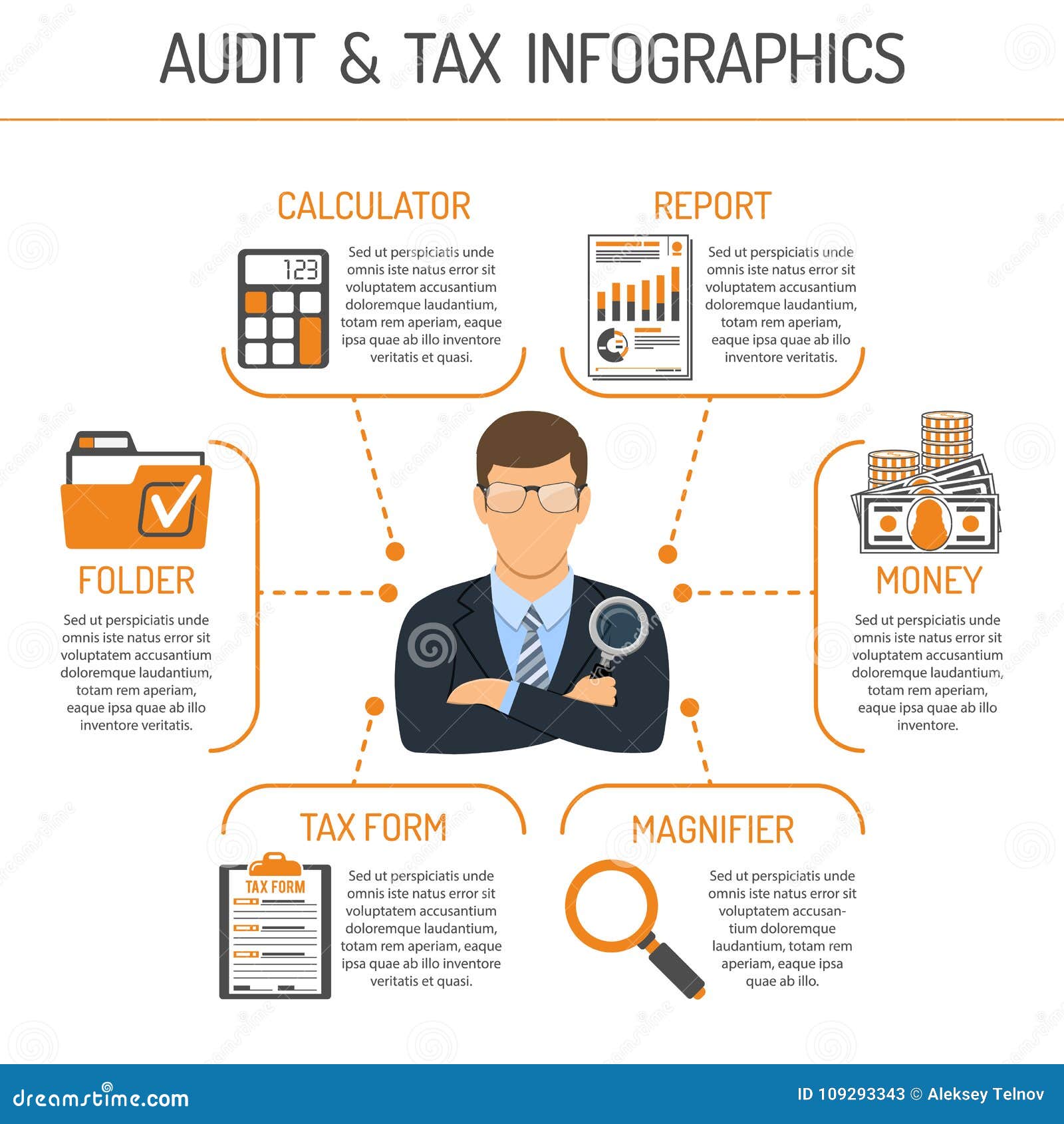 AUDIT & TAX INFOGRAPHICS

CALCULATOR

123

Sed ut perspiciatis unde omnis iste natus error sit voluptatem accusantium doloremque laudantium, totam rem aperiam, eaque ipsa quae ab illo inventore veritatis et quasi.

REPORT

Sed ut perspiciatis unde omnis iste natus error sit voluptatem accusantium doloremque laudantium, totam rem aperiam, eaque ipsa quae ab illo inventore veritatis.

FOLDER

Sed ut perspiciatis unde omnis iste natus error sit voluptatem accusantium doloremque laudantium, totam rem aperiam, eaque ipsa quae ab illo inventore veritatis.

MONEY

Sed ut perspiciatis unde omnis iste natus error sit voluptatem accusantium doloremque laudantium, totam rem aperiam, eaque ipsa quae ab illo inventore.

TAX FORM

TAX FORM

Sed ut perspiciatis unde omnis iste natus error sit voluptatem accusantium doloremque laudantium, totam rem aperiam, eaque ipsa quae ab illo inventore veritatis et quasi.

MAGNIFIER

Sed ut perspiciatis unde omnis iste natus error sit voluptatem accusantium doloremque laudantium, totam rem aperiam, eaque ipsa quae ab illo.

dreamstime.com

ID 109293343 © Aleksey Telnov