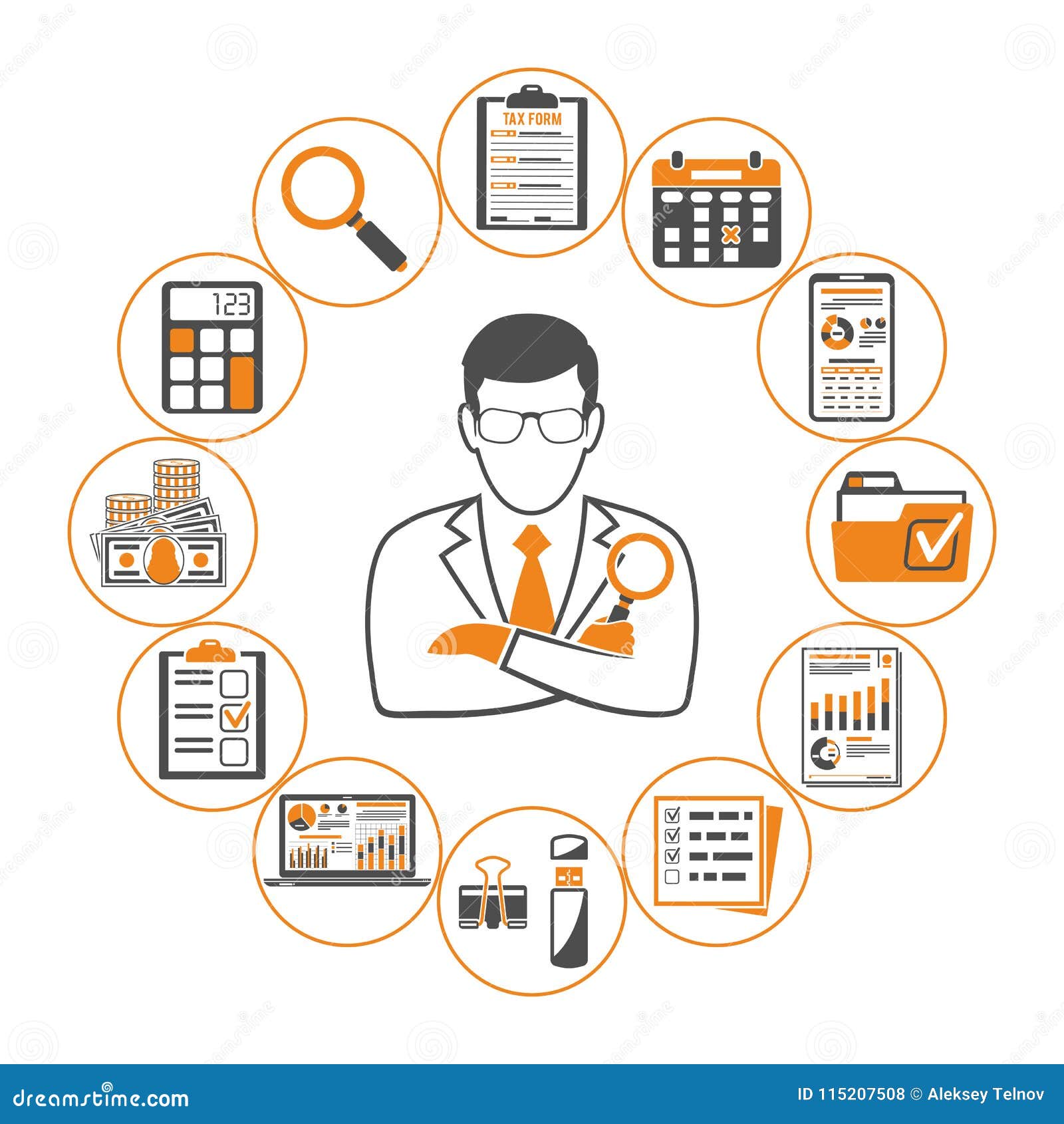 TAX FORM

123

dreamstime.com

ID 115207508 © Aleksey Telnov