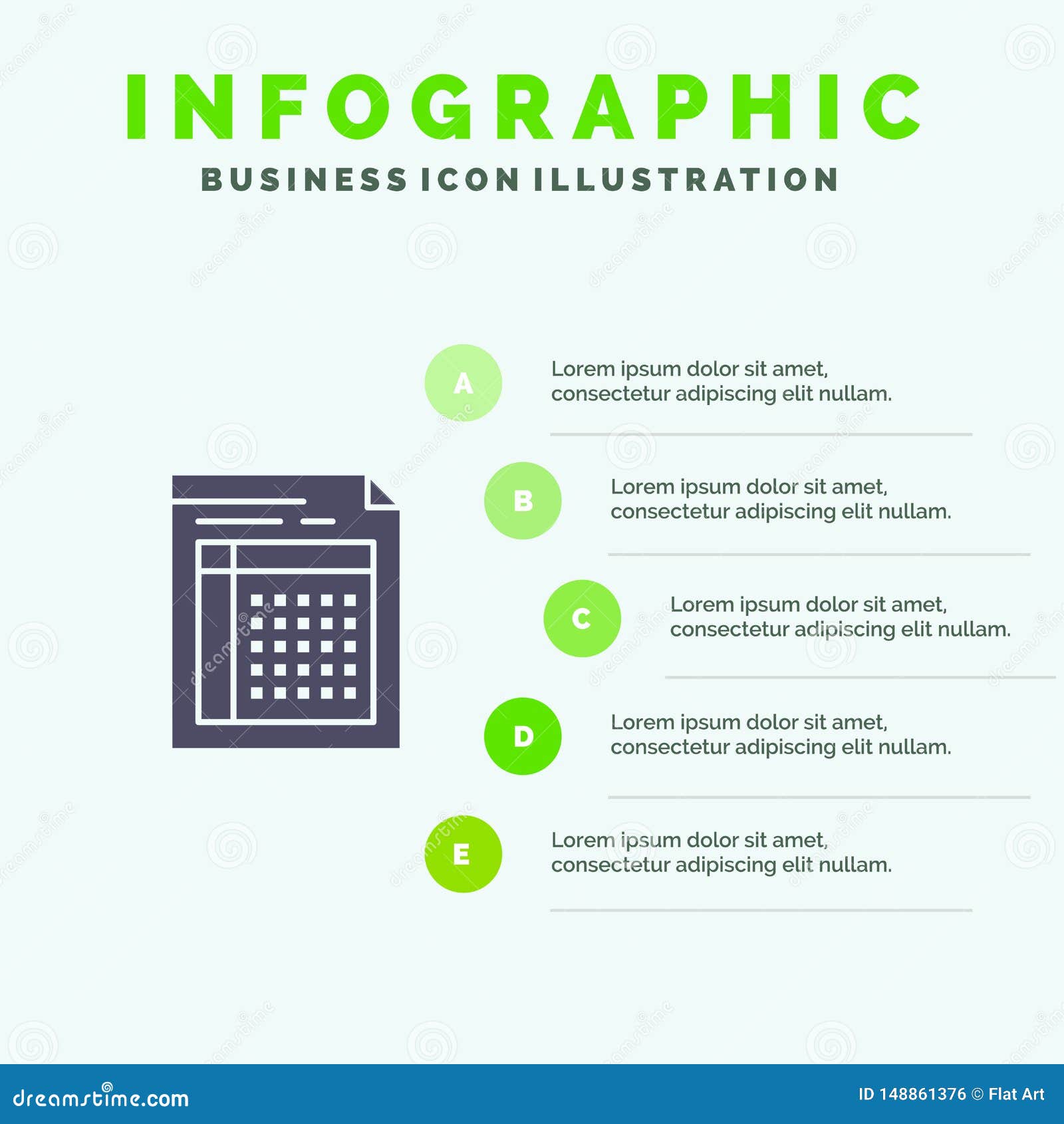 INFOGRAPHIC
BUSINESS ICON ILLUSTRATION

A
Lorem ipsum dolor sit amet, consectetur adipiscing elit nullam.

B
Lorem ipsum dolor sit amet, consectetur adipiscing elit nullam.

C
Lorem ipsum dolor sit amet, consectetur adipiscing elit nullam.

D
Lorem ipsum dolor sit amet, consectetur adipiscing elit nullam.

E
Lorem ipsum dolor sit amet, consectetur adipiscing elit nullam.

dreamstime.com
ID 148861376 © Flat Art