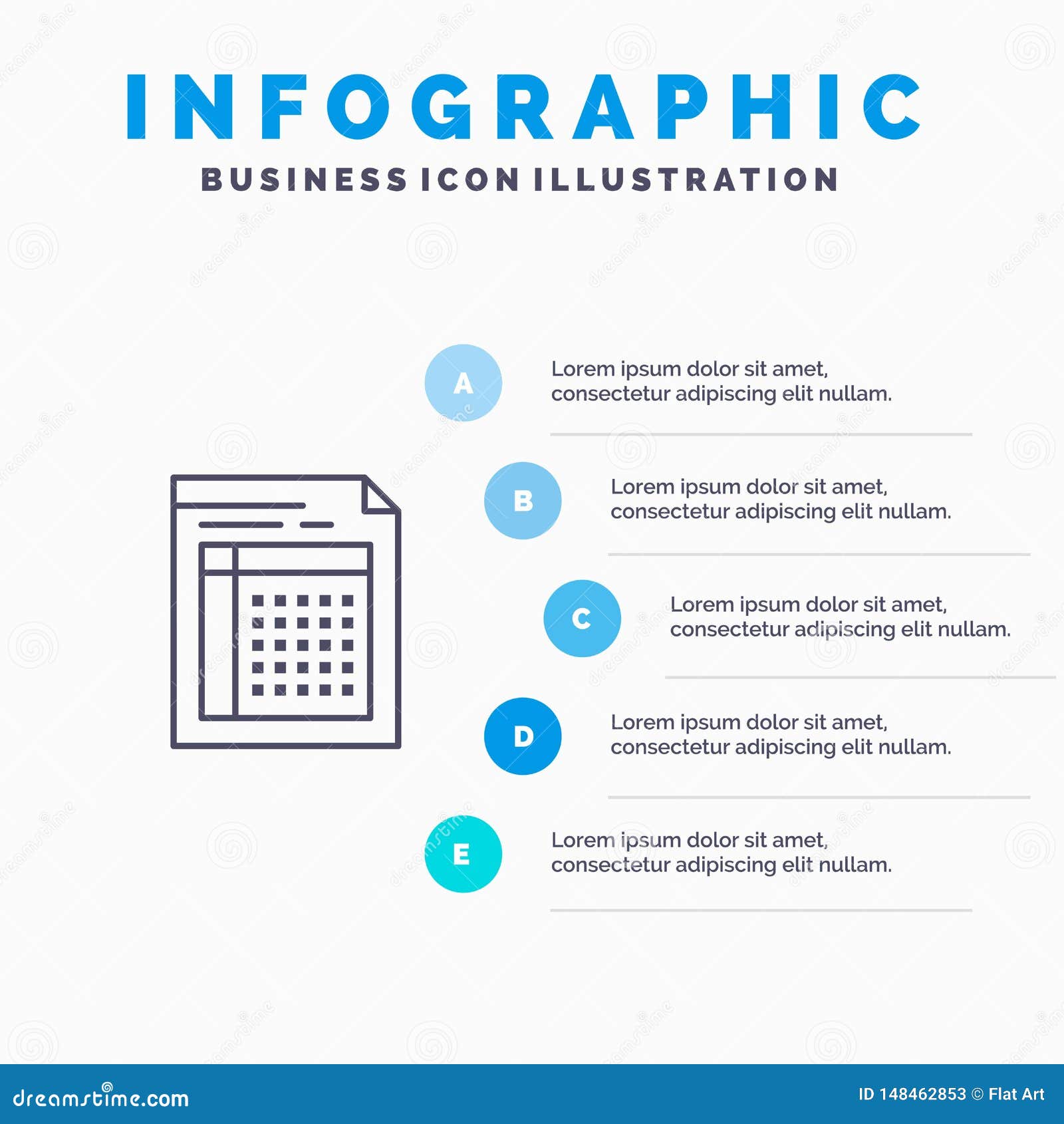 INFOGRAPHIC
BUSINESS ICON ILLUSTRATION

A
Lorem ipsum dolor sit amet, consectetur adipiscing elit nullam.

B
Lorem ipsum dolor sit amet, consectetur adipiscing elit nullam.

C
Lorem ipsum dolor sit amet, consectetur adipiscing elit nullam.

D
Lorem ipsum dolor sit amet, consectetur adipiscing elit nullam.

E
Lorem ipsum dolor sit amet, consectetur adipiscing elit nullam.

dreamstime.com
ID 148462853 © Flat Art