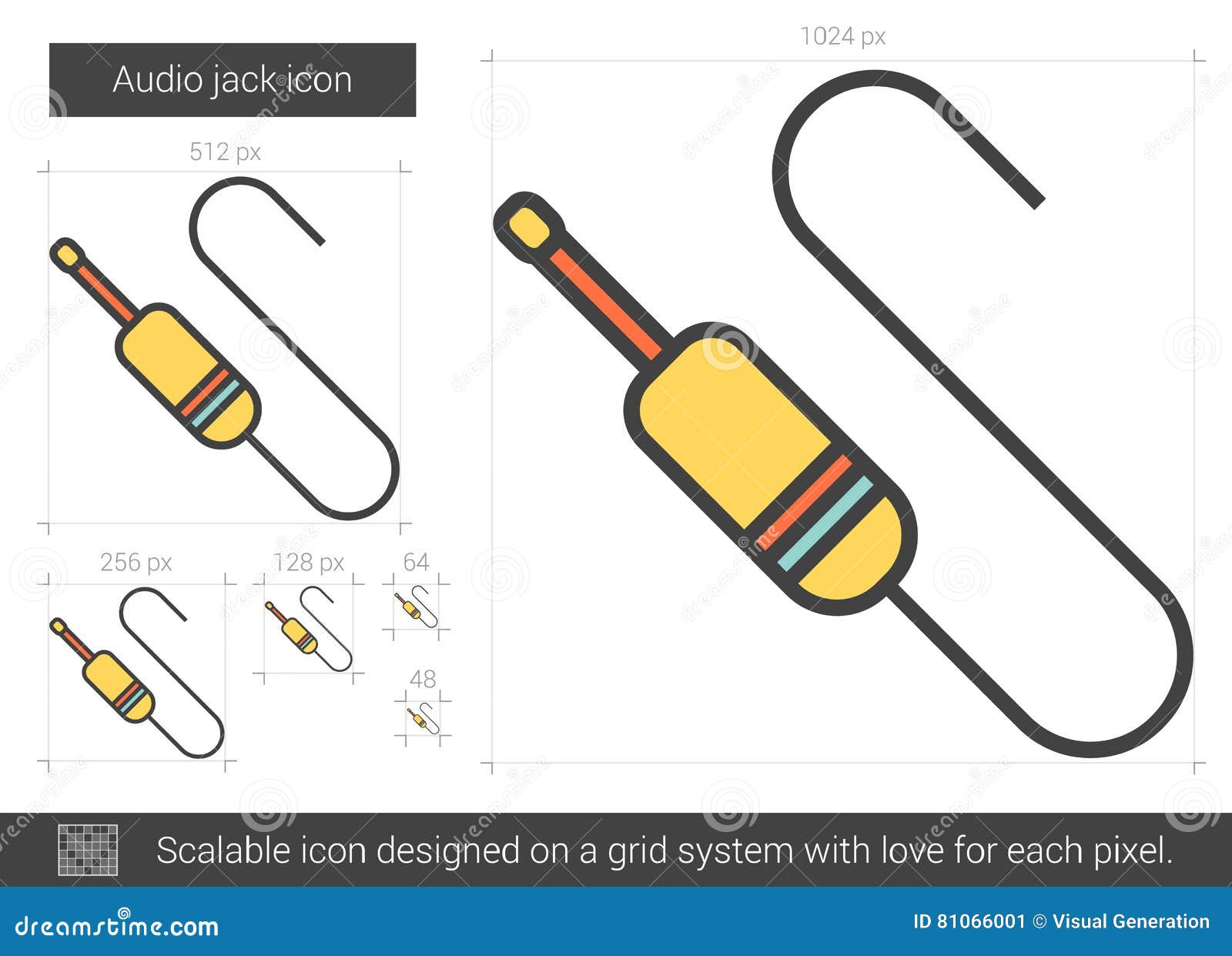 Audio jack icon

512 px

256 px

128 px

64

48

1024 px

Scalable icon designed on a grid system with love for each pixel.

dreamstime.com

ID 81066001 © Visual Generation