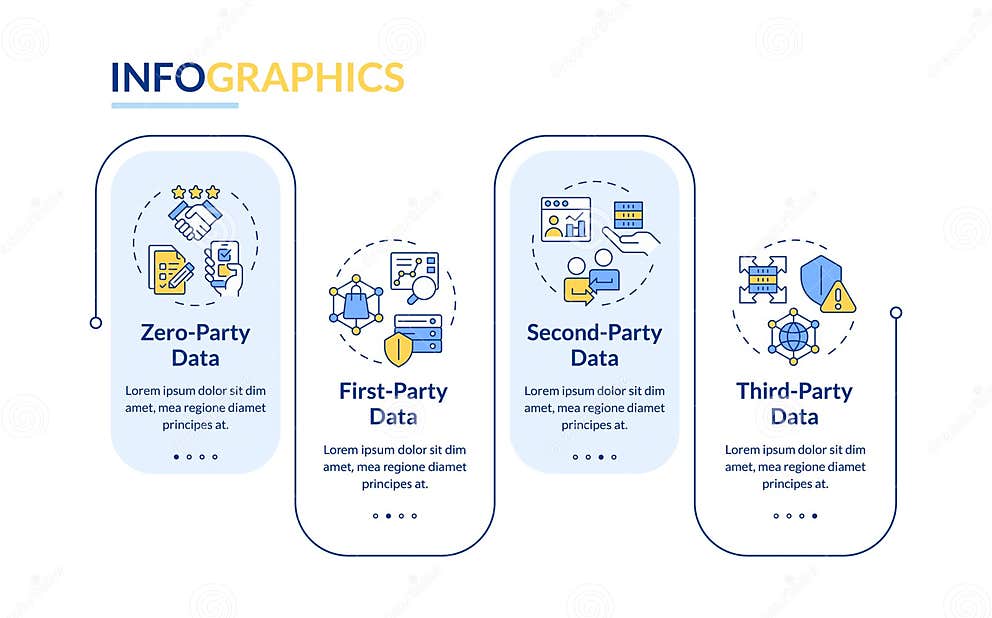 INFOGRAPHICS

Zero-Party Data

Lorem ipsum dolor sit dim amet, mea regione diamet principes at.

First-Party Data

Lorem ipsum dolor sit dim amet, mea regione diamet principes at.

Second-Party Data

Lorem ipsum dolor sit dim amet, mea regione diamet principes at.

Third-Party Data

Lorem ipsum dolor sit dim amet, mea regione diamet principes at.