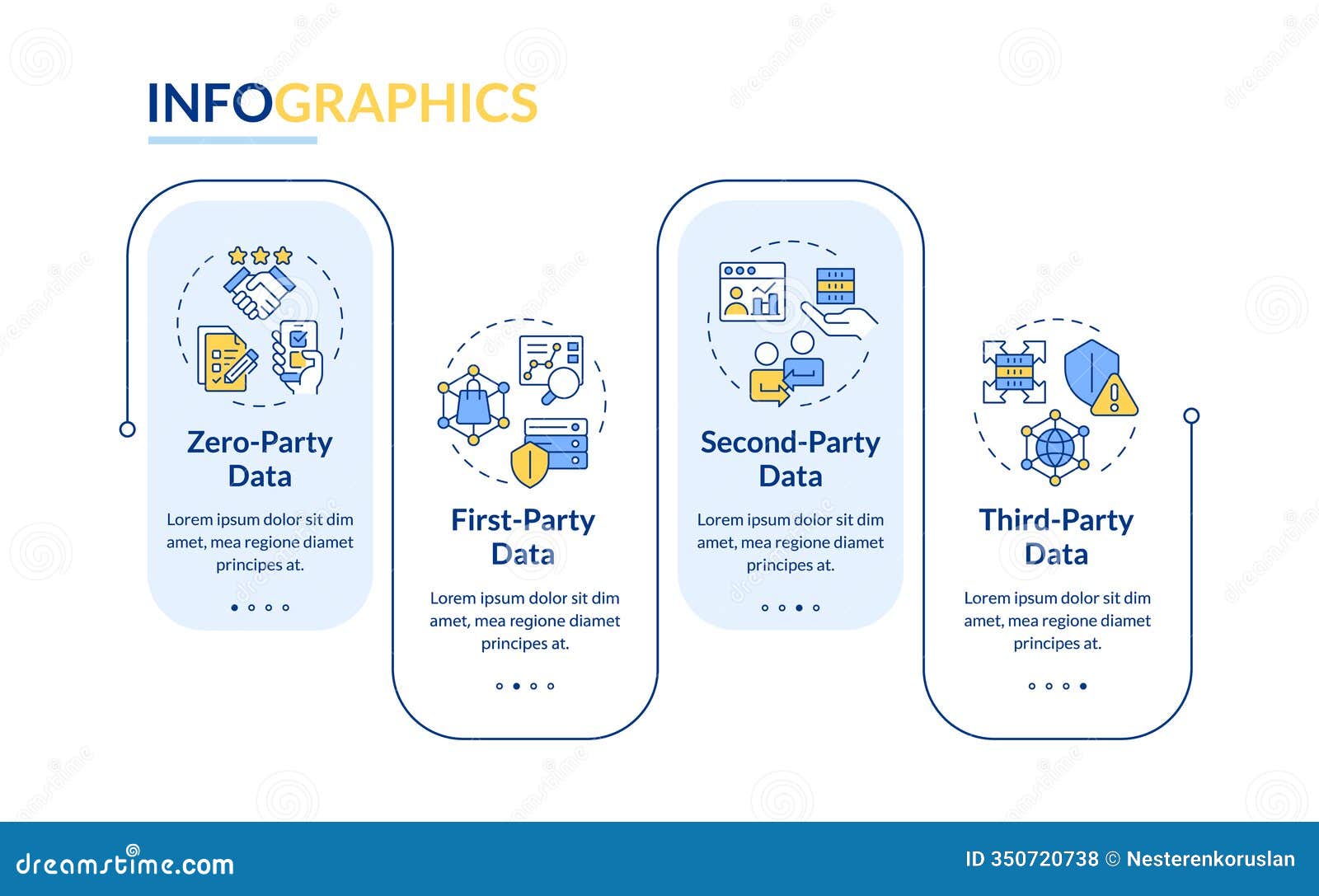 INFOGRAPHICS

Zero-Party Data

Lorem ipsum dolor sit dim amet, mea regione diamet principes at.

First-Party Data

Lorem ipsum dolor sit dim amet, mea regione diamet principes at.

Second-Party Data

Lorem ipsum dolor sit dim amet, mea regione diamet principes at.

Third-Party Data

Lorem ipsum dolor sit dim amet, mea regione diamet principes at.

dreamstime.com

ID 350720738 © Nesterenkoruslan