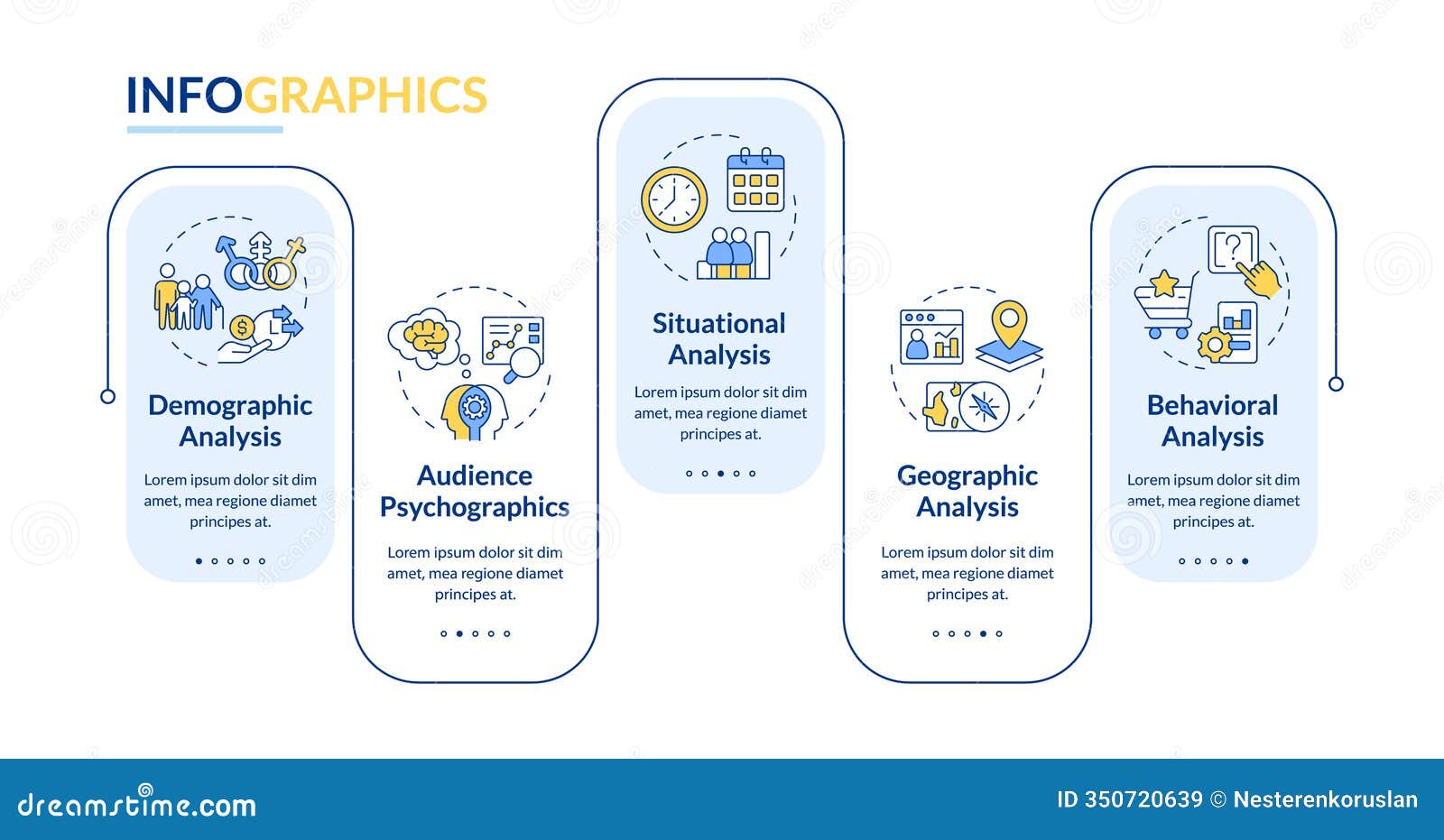 INFOGRAPHICS

Demographic Analysis

Lorem ipsum dolor sit dim amet, mea regione diamet principes at.

Audience Psychographics

Lorem ipsum dolor sit dim amet, mea regione diamet principes at.

Situational Analysis

Lorem ipsum dolor sit dim amet, mea regione diamet principes at.

Geographic Analysis

Lorem ipsum dolor sit dim amet, mea regione diamet principes at.

Behavioral Analysis

Lorem ipsum dolor sit dim amet, mea regione diamet principes at.

dreamstime.com

ID 350720639 © Nesterenkoruslan