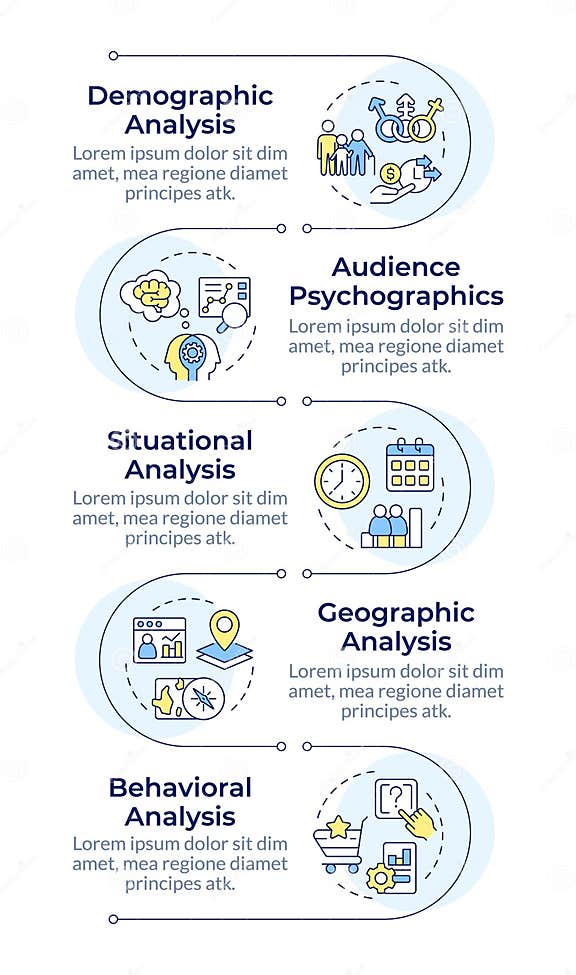 Demographic Analysis
Lorem ipsum dolor sit dim amet, mea regione diamet principes atk.

Audience Psychographics
Lorem ipsum dolor sit dim amet, mea regione diamet principes atk.

Situational Analysis
Lorem ipsum dolor sit dim amet, mea regione diamet principes atk.

Geographic Analysis
Lorem ipsum dolor sit dim amet, mea regione diamet principes atk.

Behavioral Analysis
Lorem ipsum dolor sit dim amet, mea regione diamet principes atk.