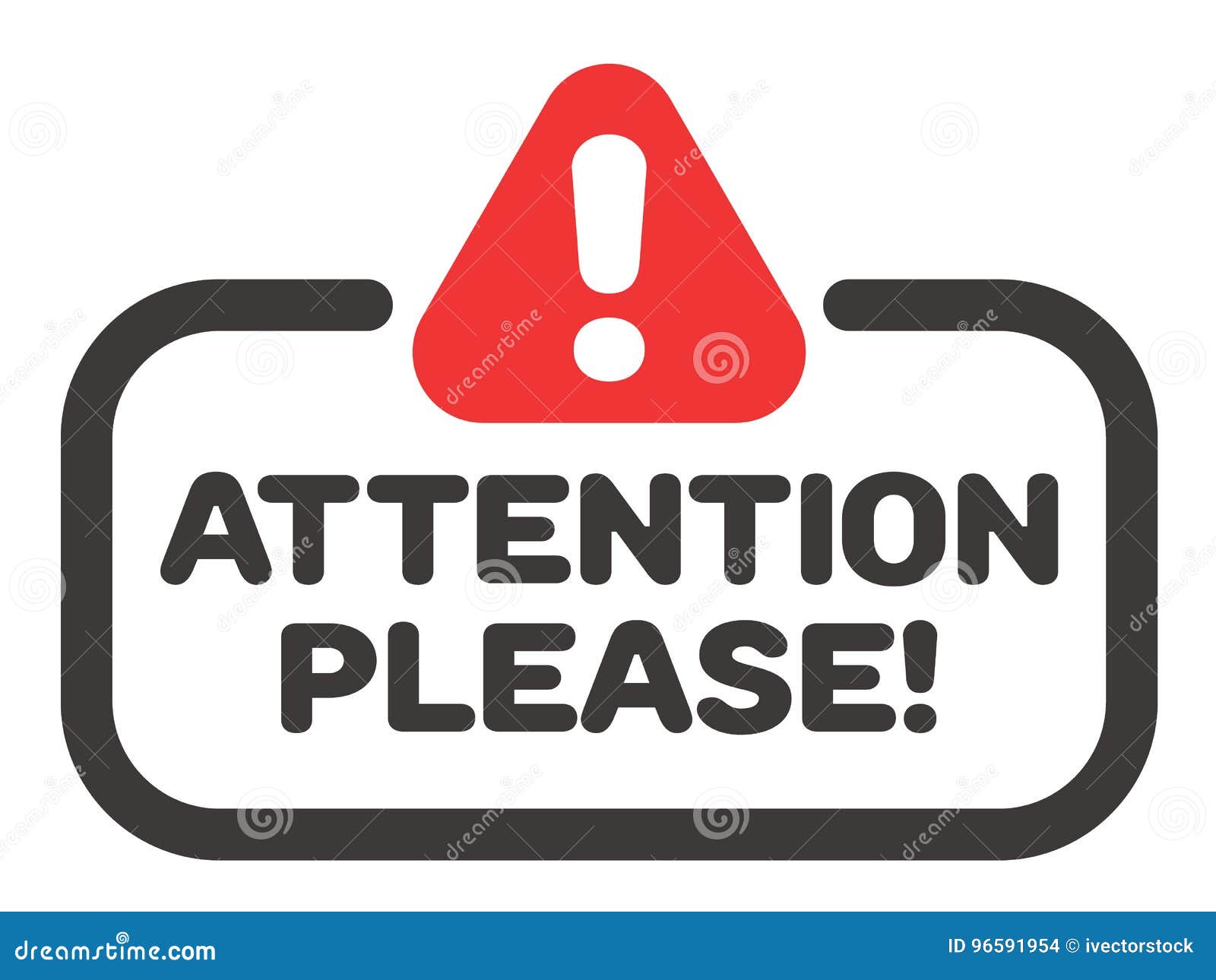 !

ATTENTION
PLEASE!

dreamstime.com

ID 96591954 © ivectorstock