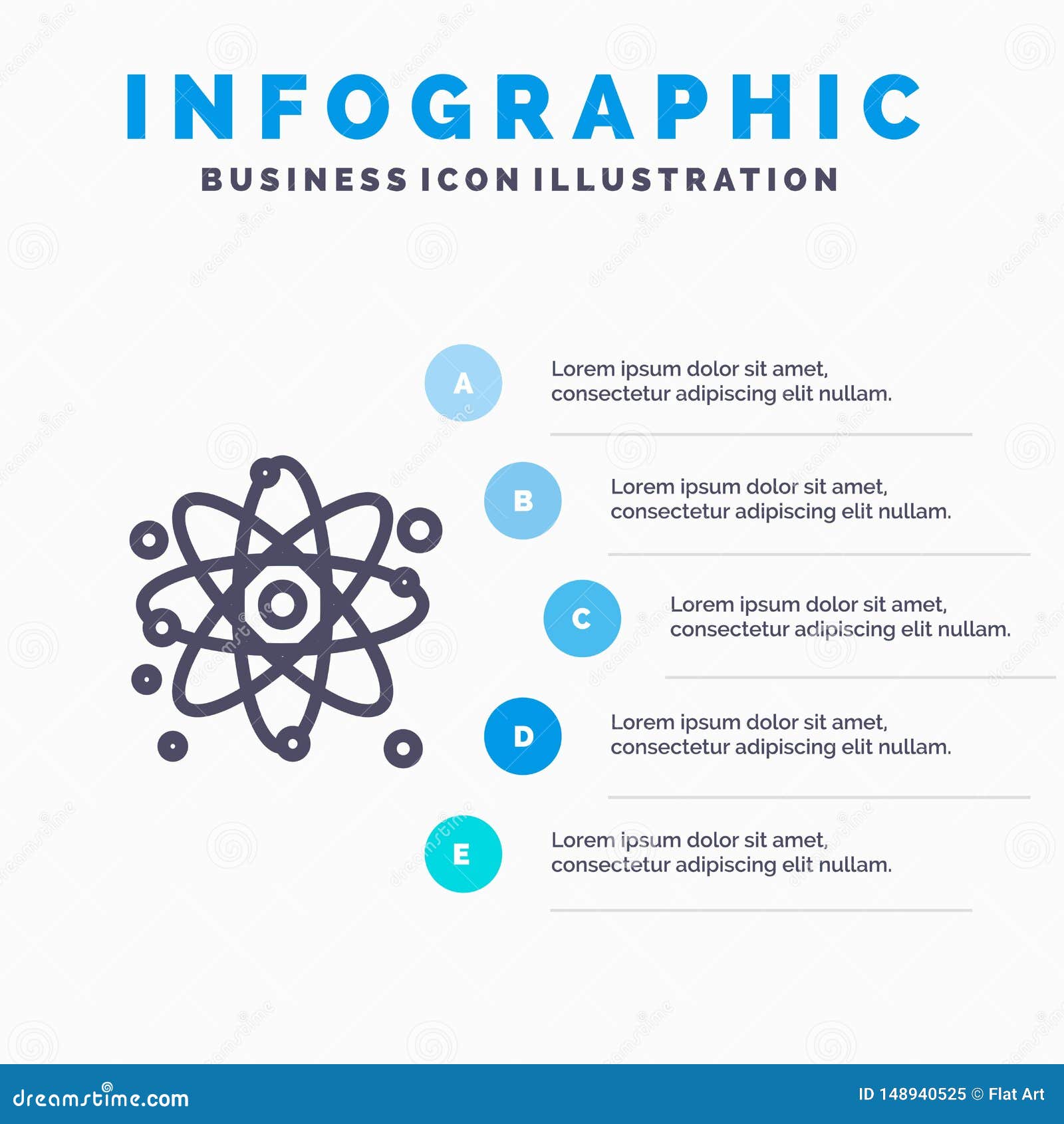 INFOGRAPHIC

BUSINESS ICON ILLUSTRATION

A

Lorem ipsum dolor sit amet, consectetur adipiscing elit nullam.

B

Lorem ipsum dolor sit amet, consectetur adipiscing elit nullam.

C

Lorem ipsum dolor sit amet, consectetur adipiscing elit nullam.

D

Lorem ipsum dolor sit amet, consectetur adipiscing elit nullam.

E

Lorem ipsum dolor sit amet, consectetur adipiscing elit nullam.

dreamstime.com

ID 148940525 © Flat Art