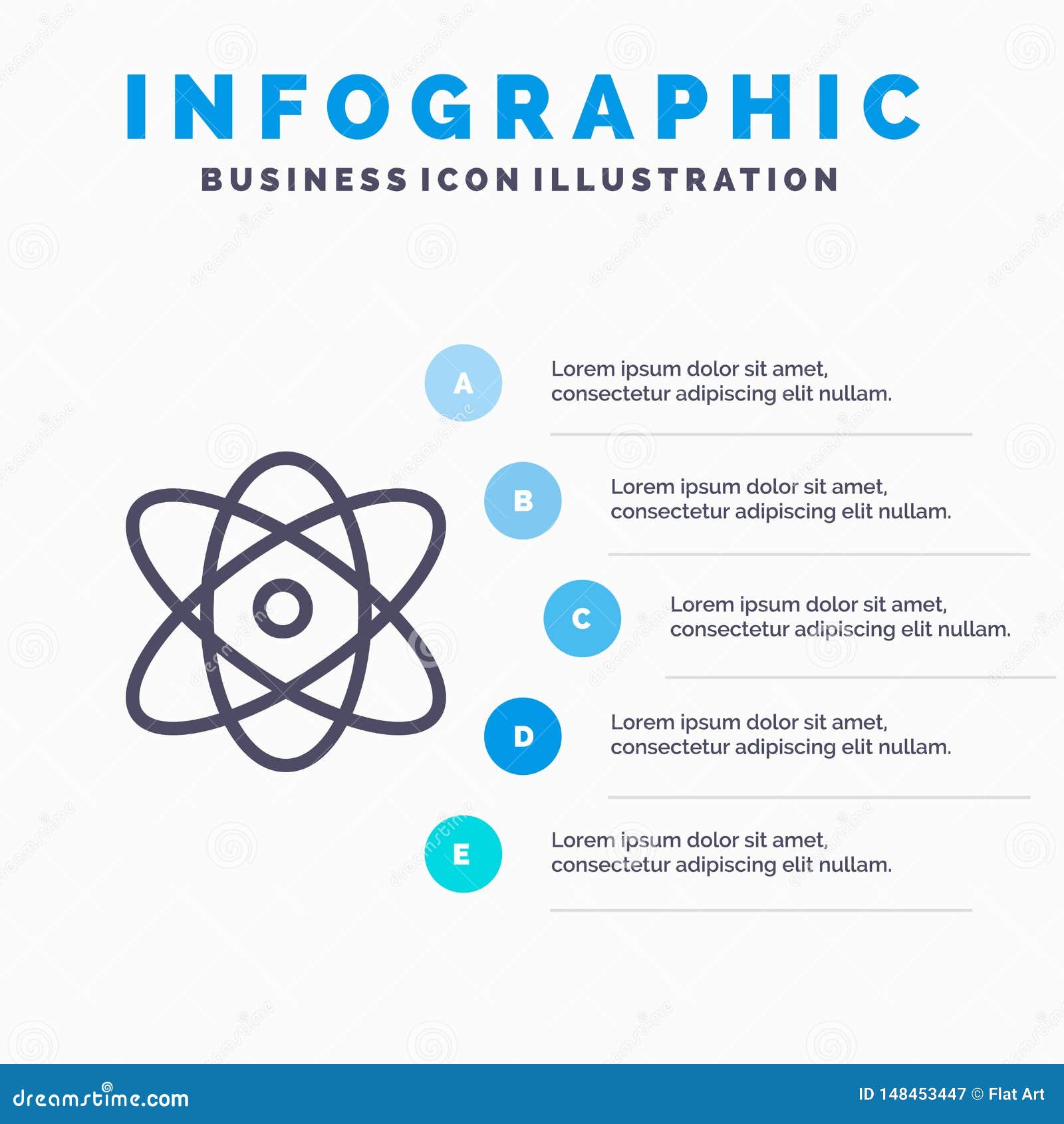 INFOGRAPHIC

BUSINESS ICON ILLUSTRATION

A

Lorem ipsum dolor sit amet, consectetur adipiscing elit nullam.

B

Lorem ipsum dolor sit amet, consectetur adipiscing elit nullam.

C

Lorem ipsum dolor sit amet, consectetur adipiscing elit nullam.

D

Lorem ipsum dolor sit amet, consectetur adipiscing elit nullam.

E

Lorem ipsum dolor sit amet, consectetur adipiscing elit nullam.

dreamstime.com

ID 148453447 © Flat Art