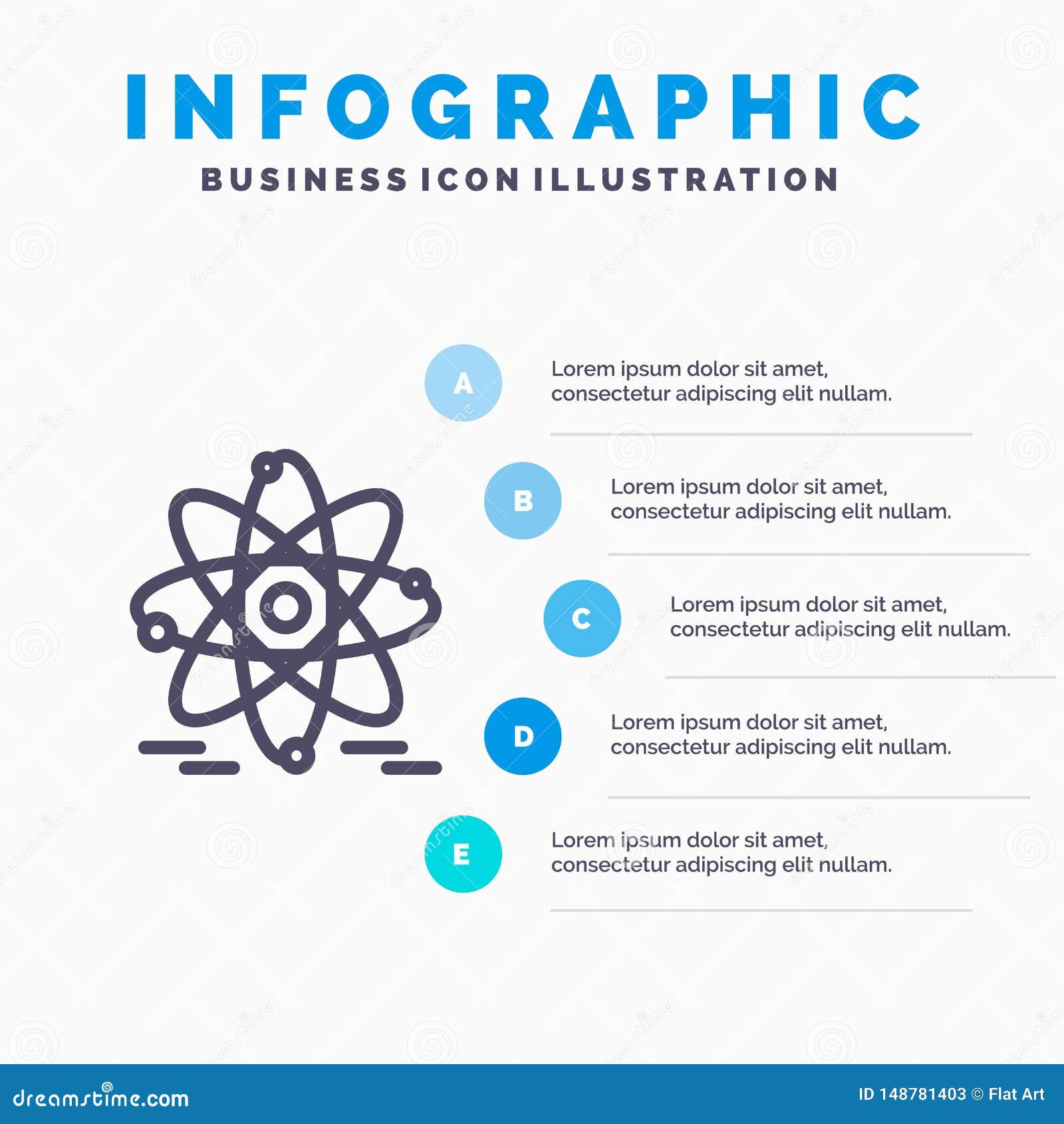 INFOGRAPHIC
BUSINESS ICON ILLUSTRATION

A
Lorem ipsum dolor sit amet, consectetur adipiscing elit nullam.

B
Lorem ipsum dolor sit amet, consectetur adipiscing elit nullam.

C
Lorem ipsum dolor sit amet, consectetur adipiscing elit nullam.

D
Lorem ipsum dolor sit amet, consectetur adipiscing elit nullam.

E
Lorem ipsum dolor sit amet, consectetur adipiscing elit nullam.

dreamstime.com
ID 148781403 © Flat Art