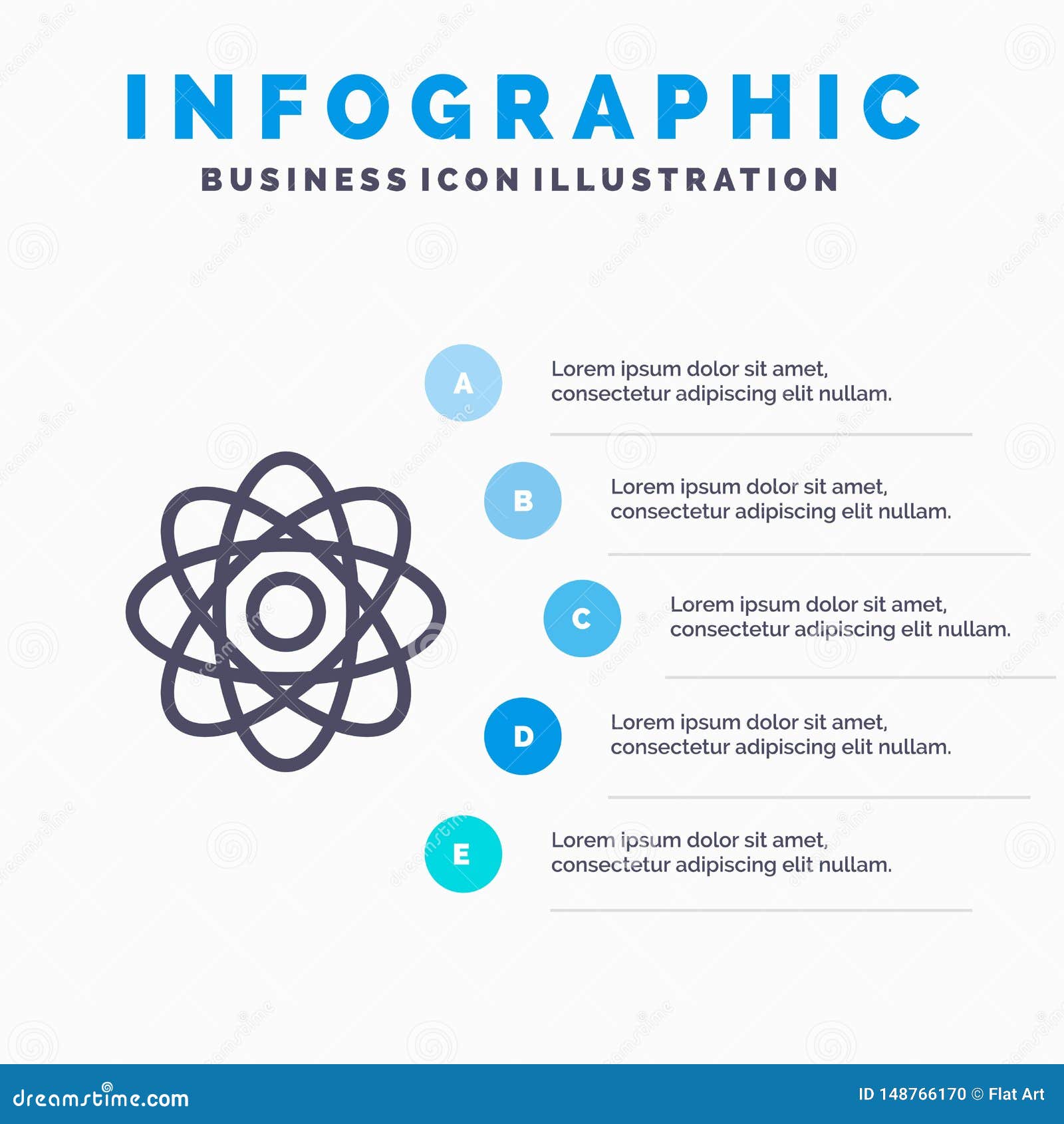 INFOGRAPHIC

BUSINESS ICON ILLUSTRATION

A

Lorem ipsum dolor sit amet, consectetur adipiscing elit nullam.

B

Lorem ipsum dolor sit amet, consectetur adipiscing elit nullam.

C

Lorem ipsum dolor sit amet, consectetur adipiscing elit nullam.

D

Lorem ipsum dolor sit amet, consectetur adipiscing elit nullam.

E

Lorem ipsum dolor sit amet, consectetur adipiscing elit nullam.

dreamstime.com

ID 148766170 © Flat Art