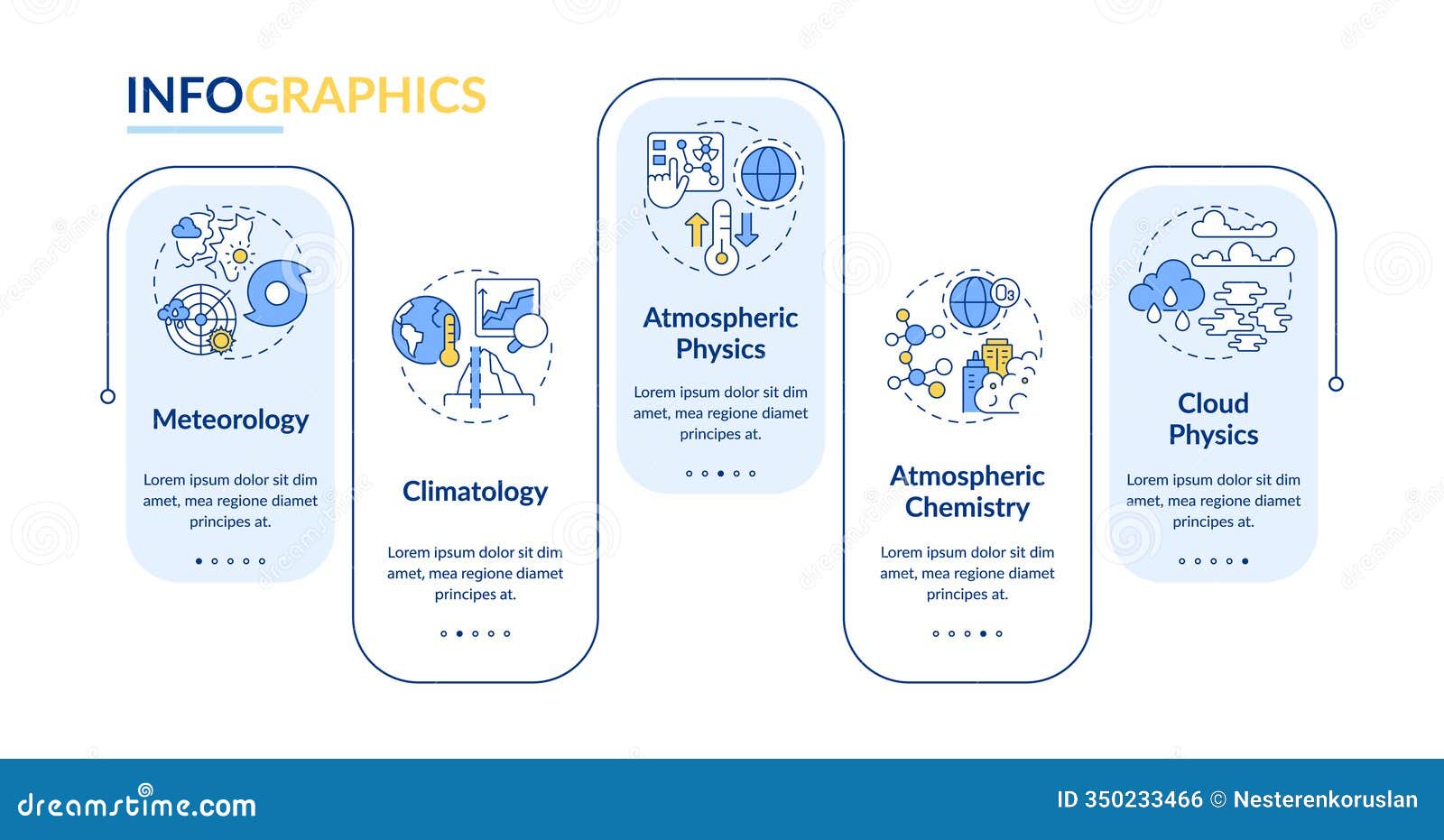 INFOGRAPHICS

Meteorology

Lorem ipsum dolor sit dim amet, mea regione diamet principes at.

Climatology

Lorem ipsum dolor sit dim amet, mea regione diamet principes at.

Atmospheric Physics

Lorem ipsum dolor sit dim amet, mea regione diamet principes at.

$O_3$

Atmospheric Chemistry

Lorem ipsum dolor sit dim amet, mea regione diamet principes at.

Cloud Physics

Lorem ipsum dolor sit dim amet, mea regione diamet principes at.

dreamstime.com

ID 350233466 © Nesterenkoruslan