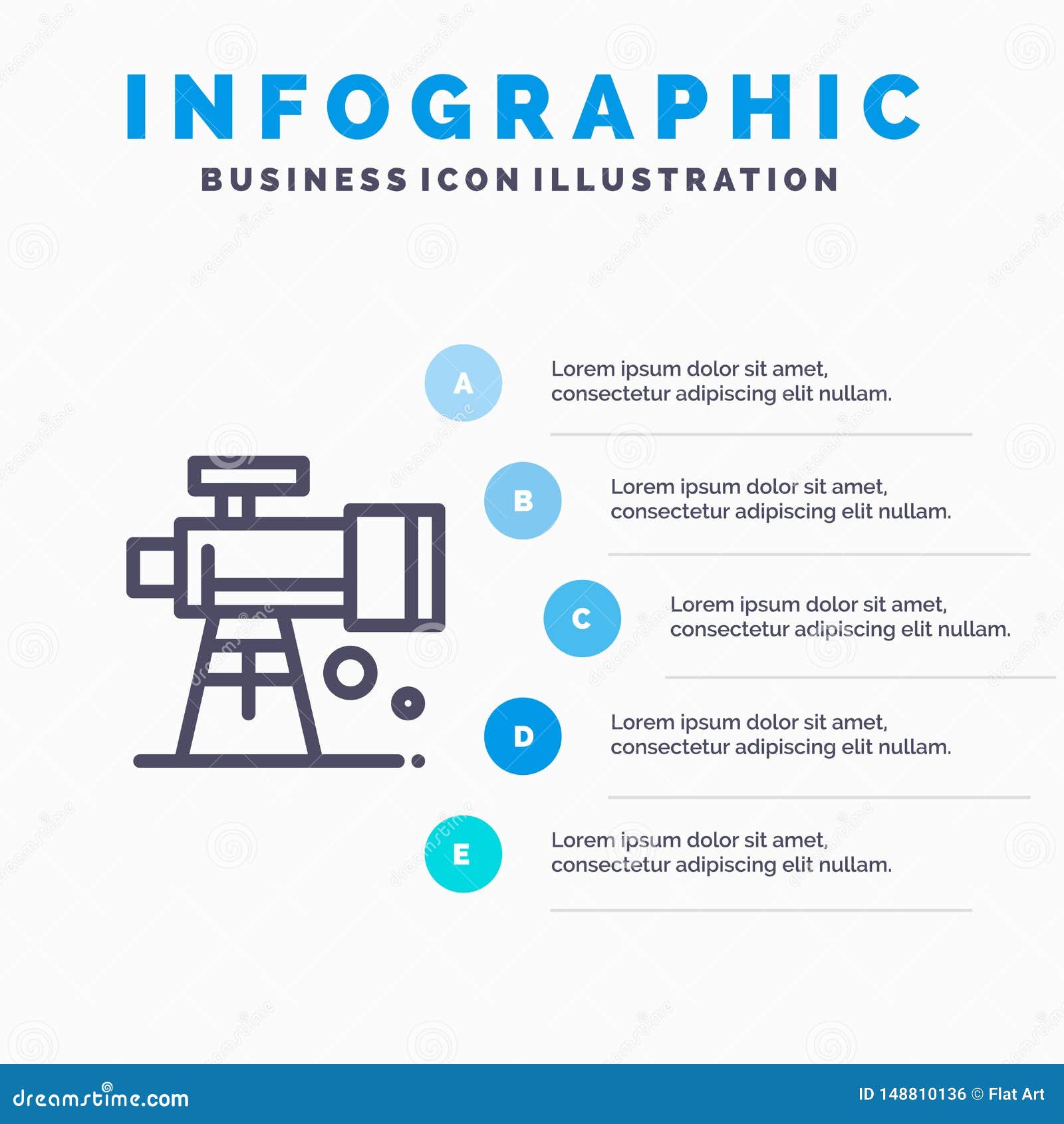 INFOGRAPHIC

BUSINESS ICON ILLUSTRATION

A

Lorem ipsum dolor sit amet, consectetur adipiscing elit nullam.

B

Lorem ipsum dolor sit amet, consectetur adipiscing elit nullam.

C

Lorem ipsum dolor sit amet, consectetur adipiscing elit nullam.

D

Lorem ipsum dolor sit amet, consectetur adipiscing elit nullam.

E

Lorem ipsum dolor sit amet, consectetur adipiscing elit nullam.

dreamstime.com

ID 148810136 © Flat Art