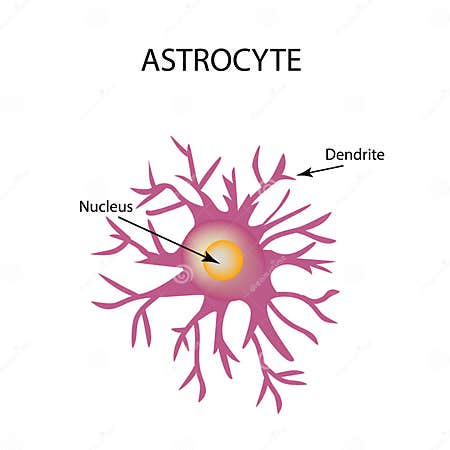 ASTROCYTE

Dendrite

Nucleus