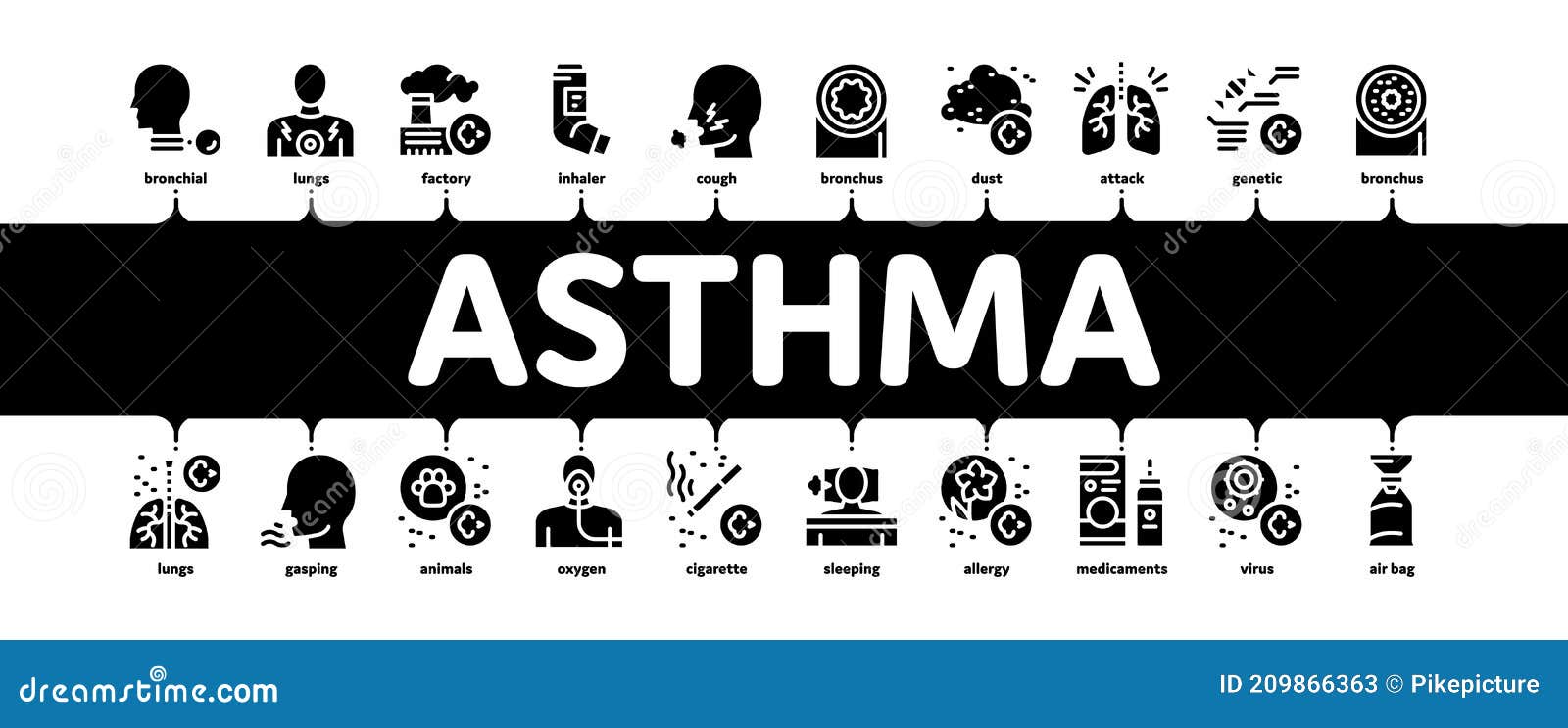 bronchial lungs factory inhaler cough bronchus dust attack genetic bronchus

ASTHMA

lungs gasping animals oxygen cigarette sleeping allergy medicaments virus air bag

dreamstime.com

ID 209866363 © Pikepicture