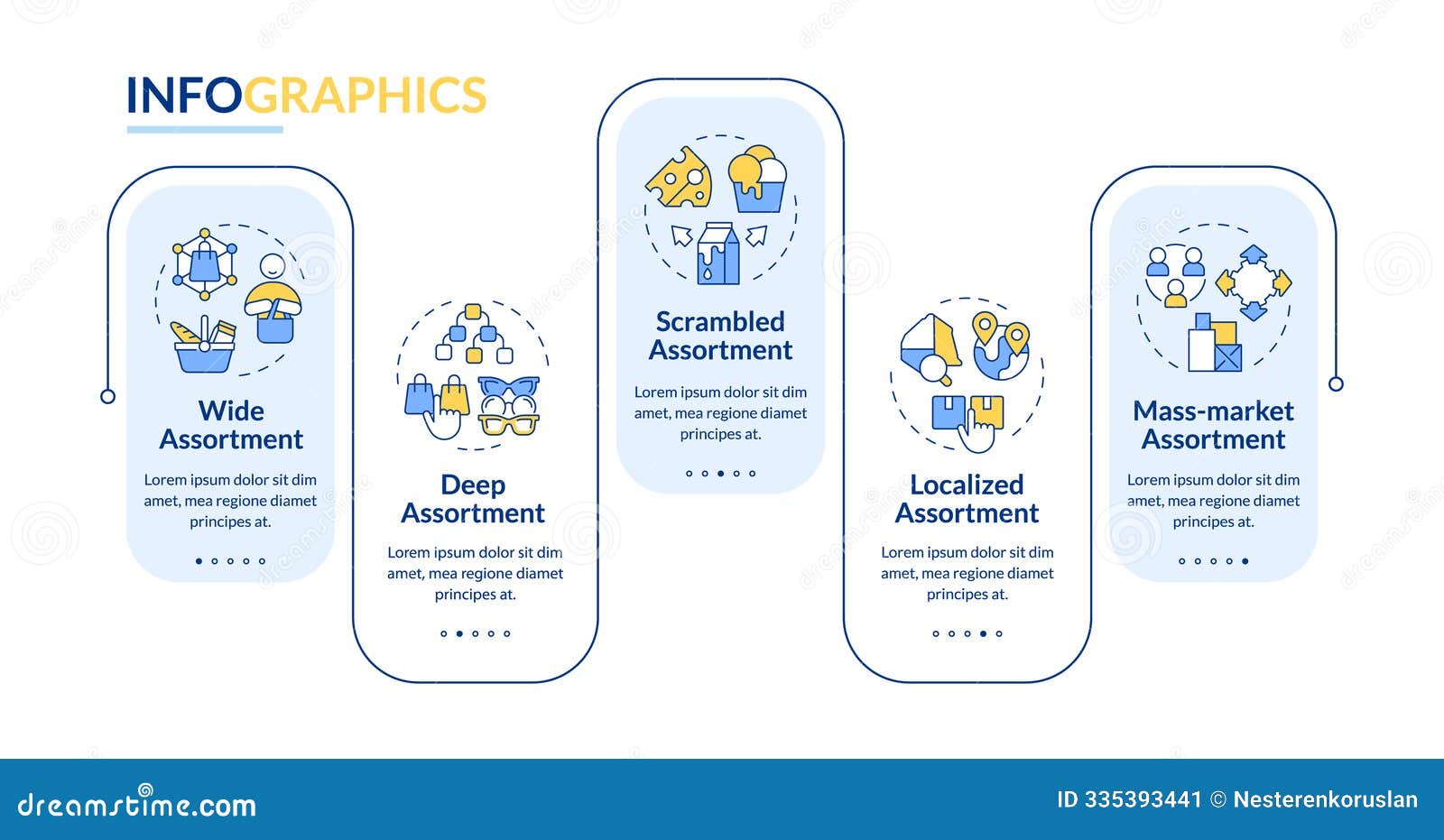 INFOGRAPHICS

Wide Assortment

Lorem ipsum dolor sit dim amet, mea regione diamet principes at.

Deep Assortment

Lorem ipsum dolor sit dim amet, mea regione diamet principes at.

Scrambled Assortment

Lorem ipsum dolor sit dim amet, mea regione diamet principes at.

Localized Assortment

Lorem ipsum dolor sit dim amet, mea regione diamet principes at.

Mass-market Assortment

Lorem ipsum dolor sit dim amet, mea regione diamet principes at.

dreamstime.com

ID 335393441 © Nesterenkoruslan