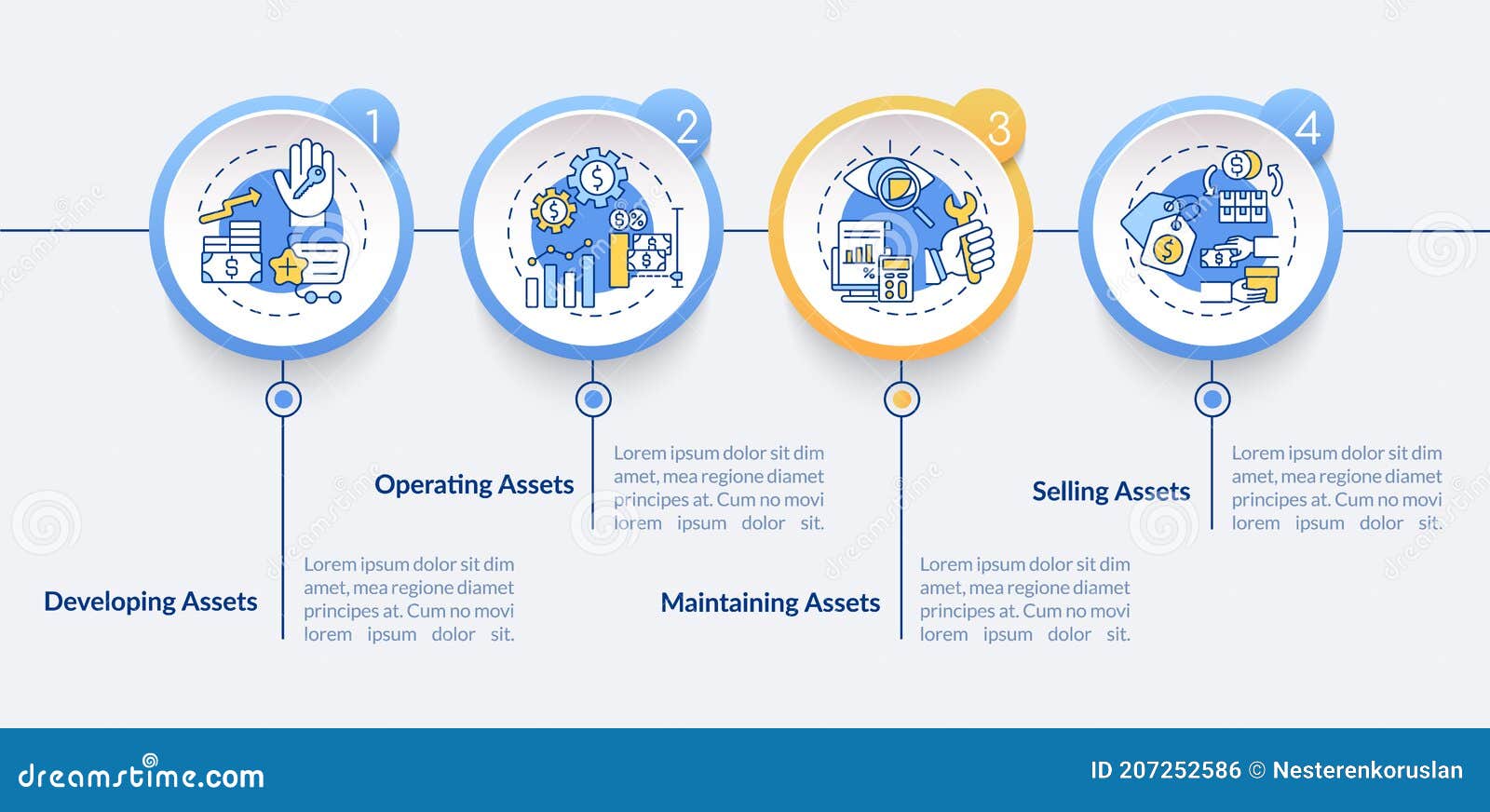 1

2

3

4

Developing Assets

Lorem ipsum dolor sit dim amet, mea regione diamet principes at. Cum no movi lorem ipsum dolor sit.

Operating Assets

Lorem ipsum dolor sit dim amet, mea regione diamet principes at. Cum no movi lorem ipsum dolor sit.

Maintaining Assets

Lorem ipsum dolor sit dim amet, mea regione diamet principes at. Cum no movi lorem ipsum dolor sit.

Selling Assets

Lorem ipsum dolor sit dim amet, mea regione diamet principes at. Cum no movi lorem ipsum dolor sit.

dreamstime.com

ID 207252586 © Nesterenkoruslan