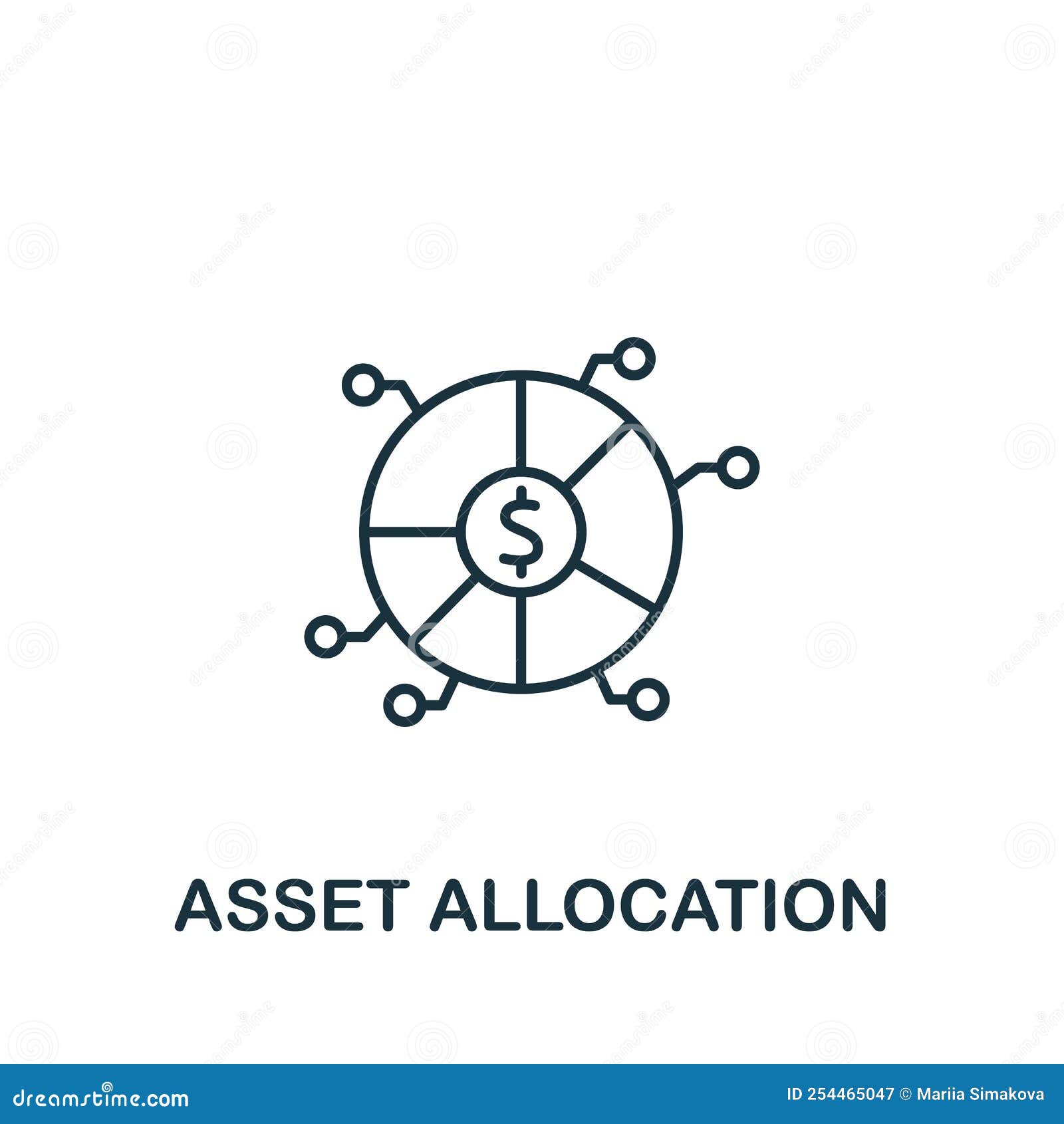 $

ASSET ALLOCATION

dreamstime.com

ID 254465047 © Mariia Simakova