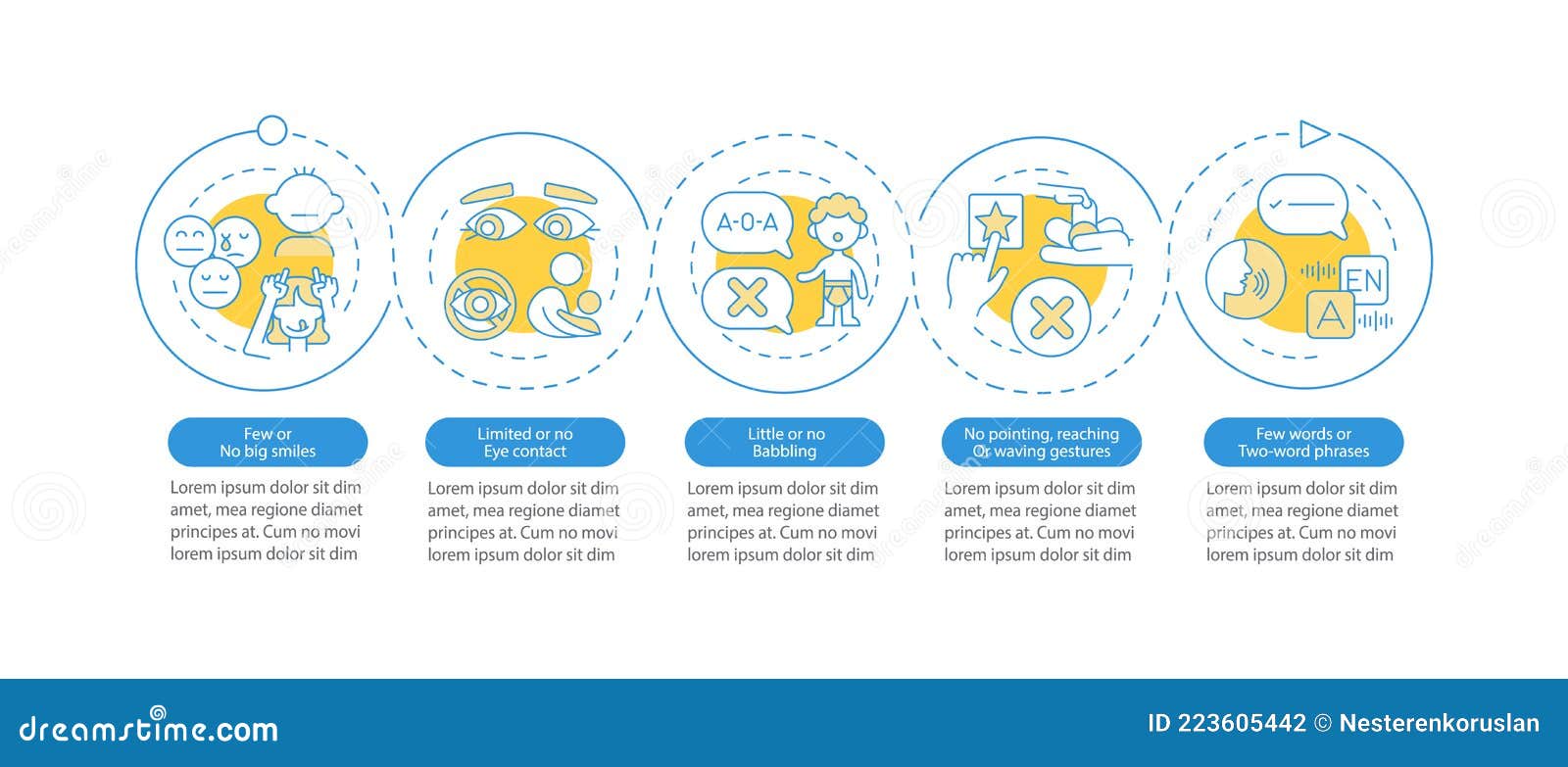 A-O-A

EN

A

Few or
No big smiles

Lorem ipsum dolor sit dim amet, mea regione diamet principes at. Cum no movi lorem ipsum dolor sit dim

Limited or no
Eye contact

Lorem ipsum dolor sit dim amet, mea regione diamet principes at. Cum no movi lorem ipsum dolor sit dim

Little or no
Babbling

Lorem ipsum dolor sit dim amet, mea regione diamet principes at. Cum no movi lorem ipsum dolor sit dim

No pointing, reaching
Or waving gestures

Lorem ipsum dolor sit dim amet, mea regione diamet principes at. Cum no movi lorem ipsum dolor sit dim

Few words or
Two-word phrases

Lorem ipsum dolor sit dim amet, mea regione diamet principes at. Cum no movi lorem ipsum dolor sit dim

dreamstime.com

ID 223605442 © Nesterenkoruslan