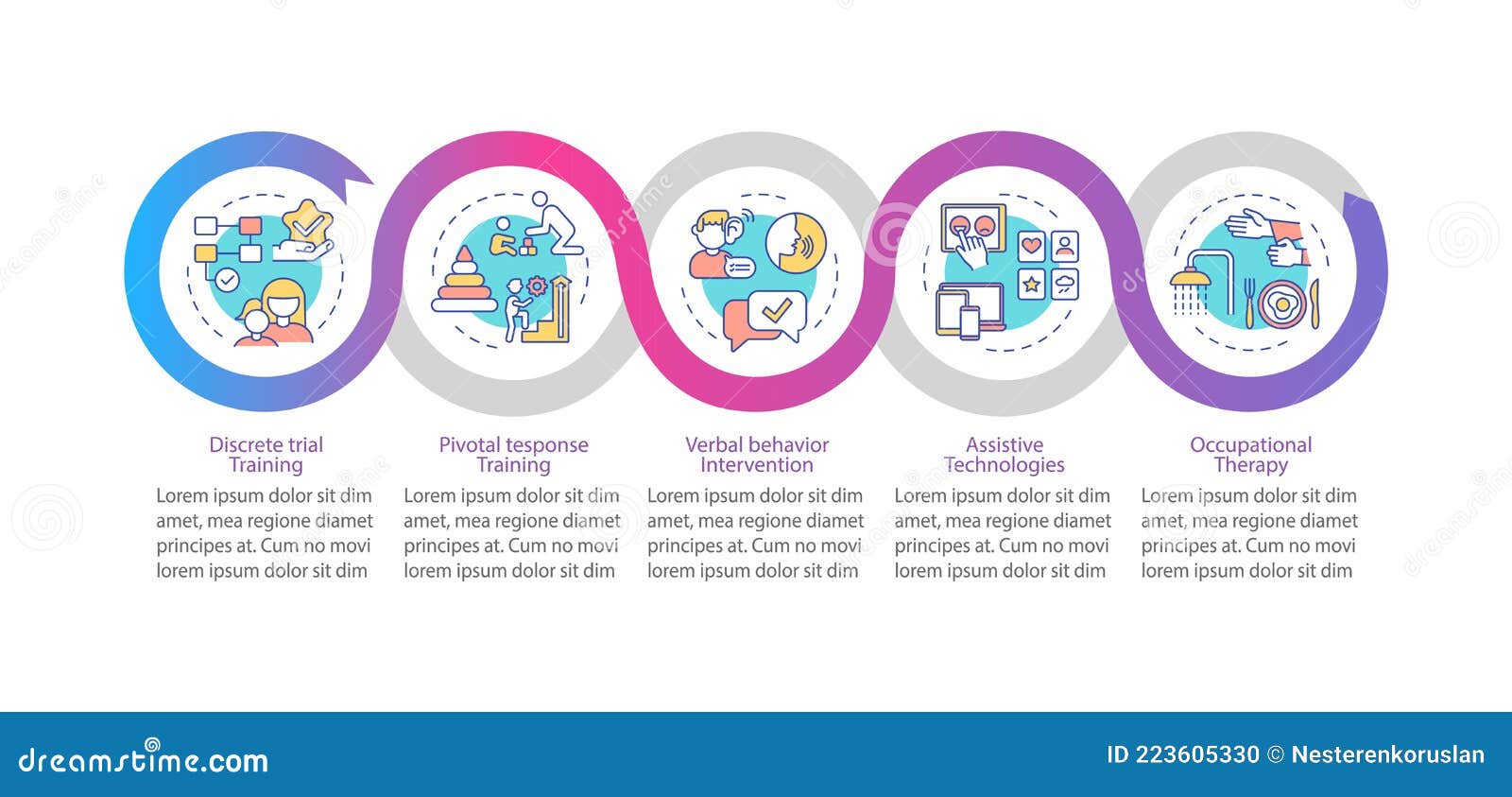 Discrete trial Training

Lorem ipsum dolor sit dim amet, mea regione diamet principes at. Cum no movi lorem ipsum dolor sit dim

Pivotal tesponse Training

Lorem ipsum dolor sit dim amet, mea regione diamet principes at. Cum no movi lorem ipsum dolor sit dim

Verbal behavior Intervention

Lorem ipsum dolor sit dim amet, mea regione diamet principes at. Cum no movi lorem ipsum dolor sit dim

Assistive Technologies

Lorem ipsum dolor sit dim amet, mea regione diamet principes at. Cum no movi lorem ipsum dolor sit dim

Occupational Therapy

Lorem ipsum dolor sit dim amet, mea regione diamet principes at. Cum no movi lorem ipsum dolor sit dim

dreamstime.com

ID 223605330 © Nesterenkoruslan