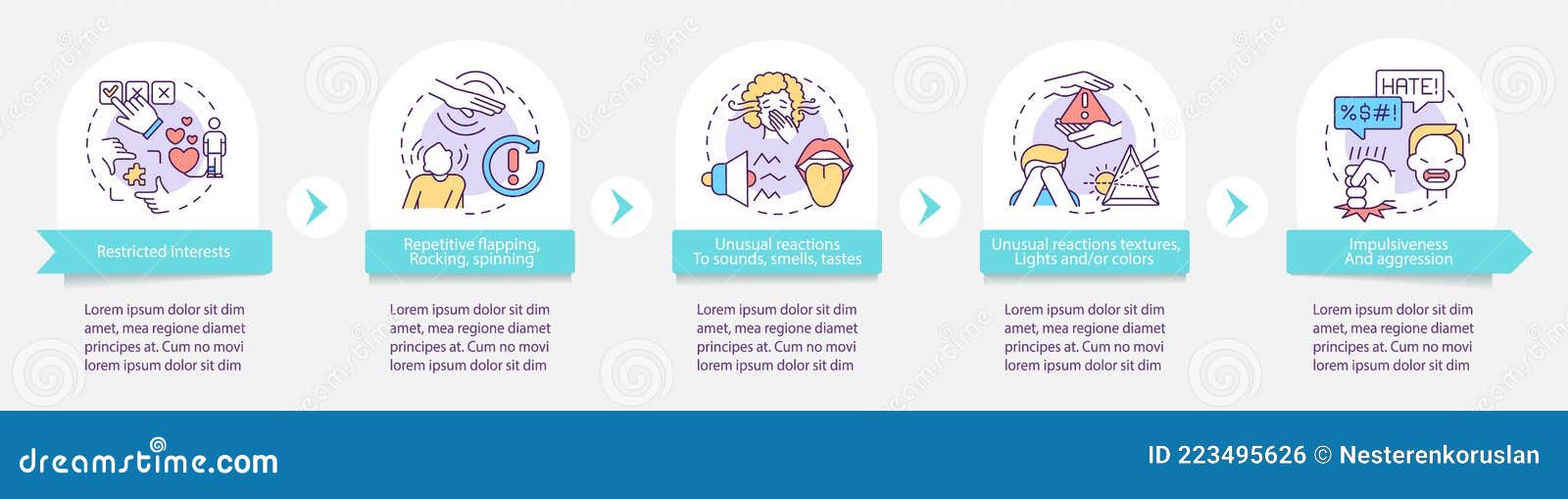 Restricted interests

Lorem ipsum dolor sit dim amet, mea regione diamet principes at. Cum no movi lorem ipsum dolor sit dim

Repetitive flapping, Rocking, spinning

Lorem ipsum dolor sit dim amet, mea regione diamet principes at. Cum no movi lorem ipsum dolor sit dim

Unusual reactions To sounds, smells, tastes

Lorem ipsum dolor sit dim amet, mea regione diamet principes at. Cum no movi lorem ipsum dolor sit dim

Unusual reactions textures, Lights and/or colors

Lorem ipsum dolor sit dim amet, mea regione diamet principes at. Cum no movi lorem ipsum dolor sit dim

HATE!

%$#!

Impulsiveness And aggression

Lorem ipsum dolor sit dim amet, mea regione diamet principes at. Cum no movi lorem ipsum dolor sit dim

dreamstime.com

ID 223495626 © Nesterenkoruslan