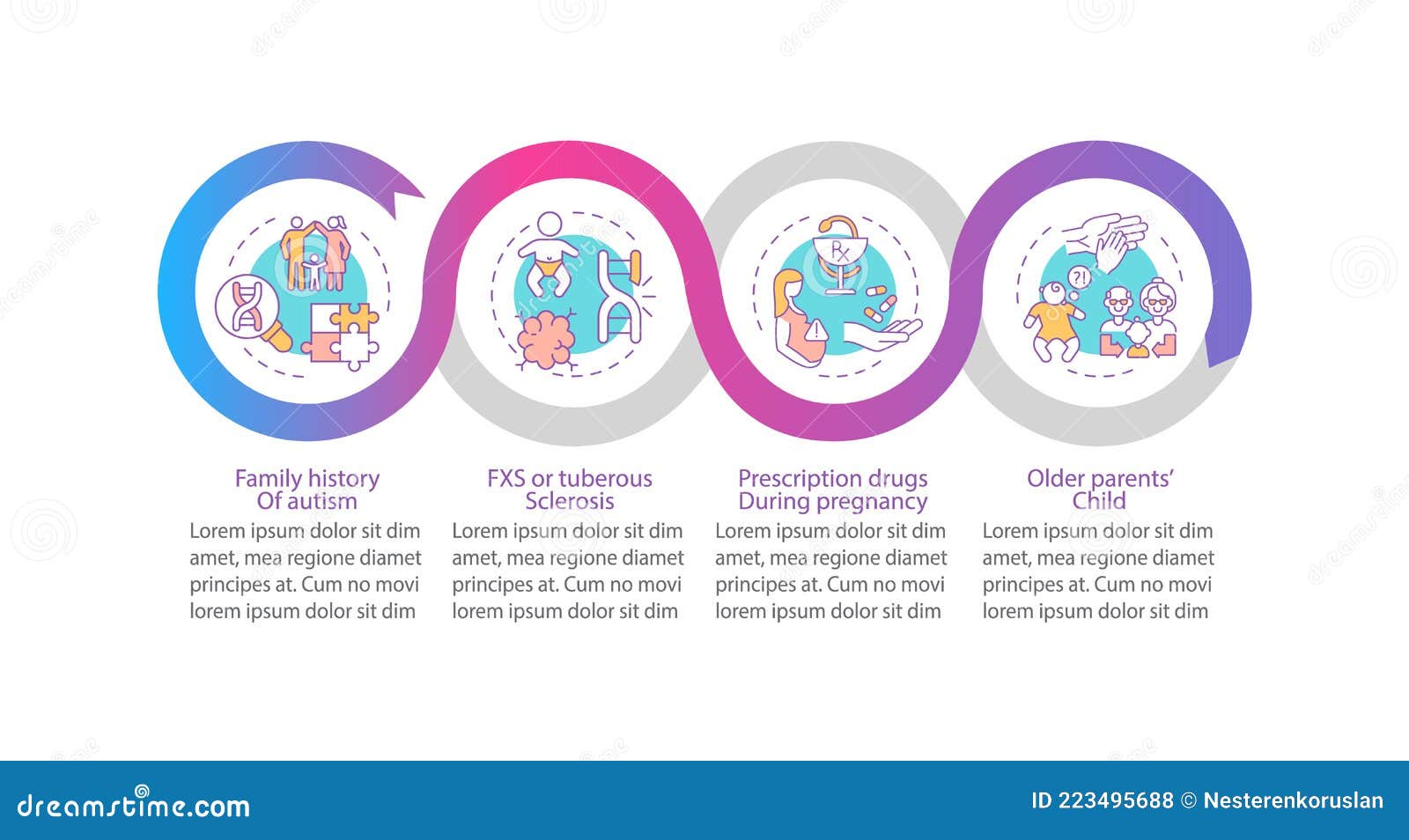 Rx

?!

Family history
Of autism

Lorem ipsum dolor sit dim amet, mea regione diamet principes at. Cum no movi lorem ipsum dolor sit dim

FXS or tuberous
Sclerosis

Lorem ipsum dolor sit dim amet, mea regione diamet principes at. Cum no movi lorem ipsum dolor sit dim

Prescription drugs
During pregnancy

Lorem ipsum dolor sit dim amet, mea regione diamet principes at. Cum no movi lorem ipsum dolor sit dim

Older parents'
Child

Lorem ipsum dolor sit dim amet, mea regione diamet principes at. Cum no movi lorem ipsum dolor sit dim

dreamstime.com

ID 223495688 © Nesterenkoruslan