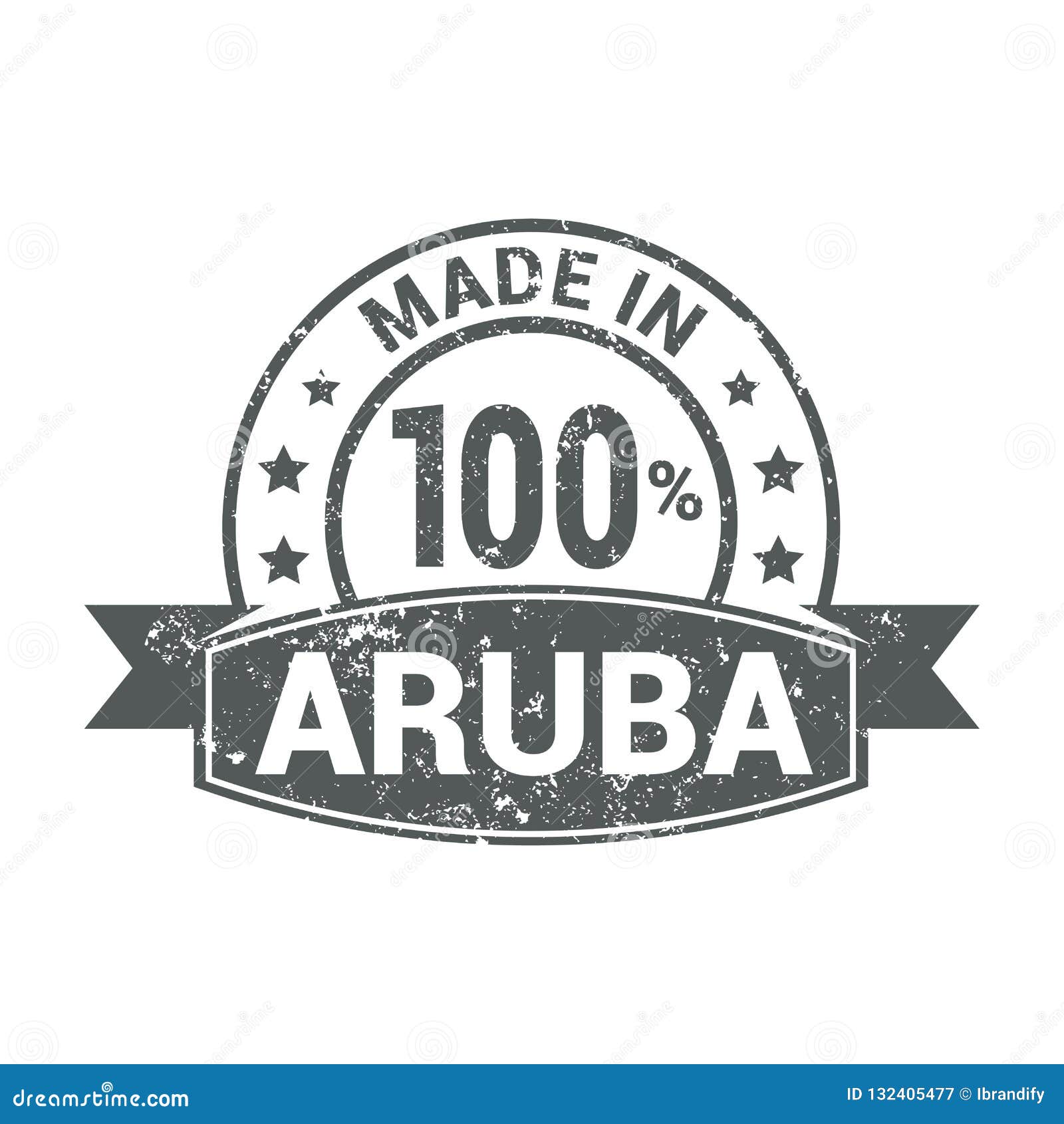 MADE IN
100%
ARUBA

dreamstime.com
ID 132405477 © Ibrandify