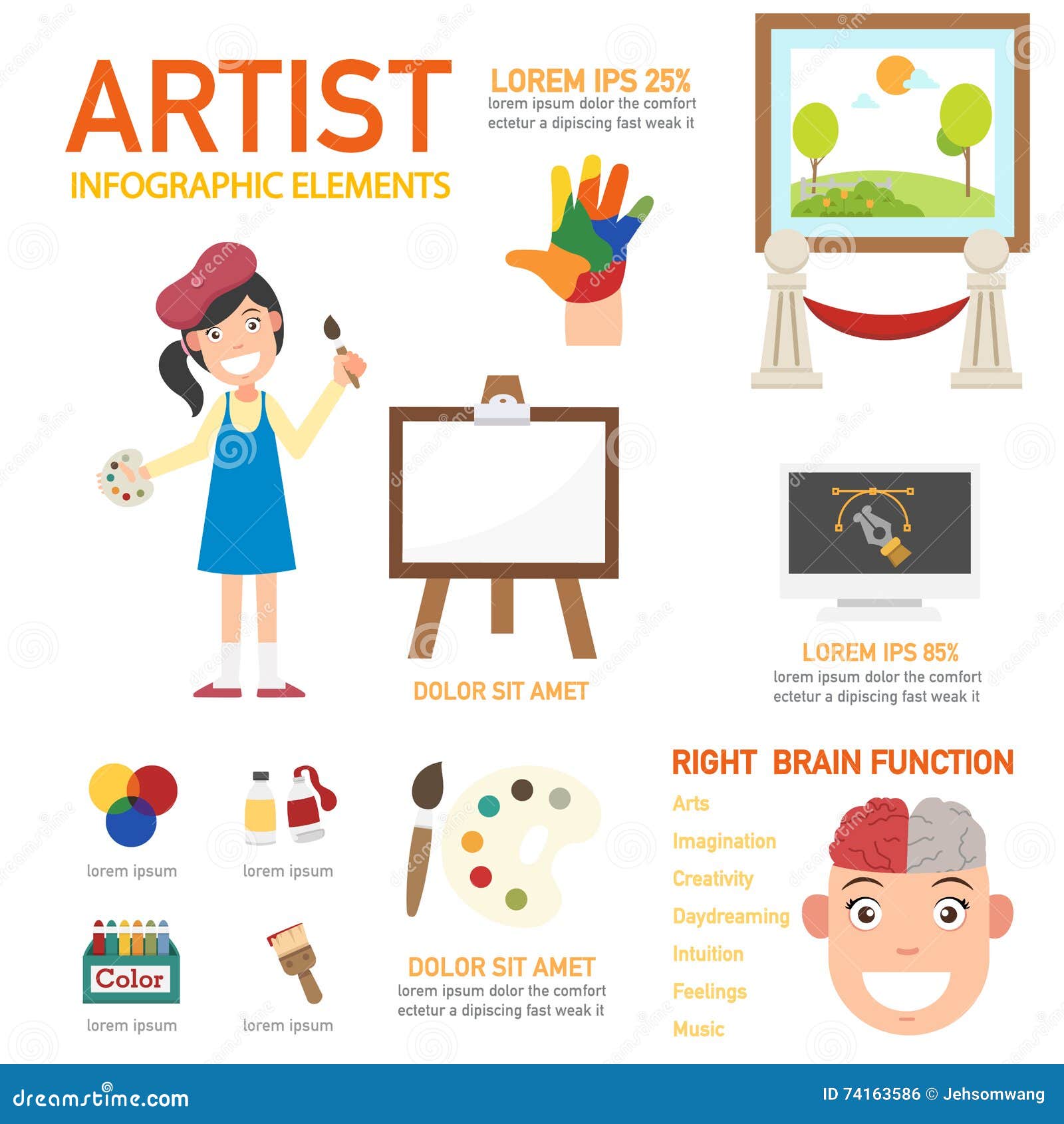 ARTIST
INFOGRAPHIC ELEMENTS

LOREM IPS 25%
lorem ipsum dolor the comfort ectetur a dipiscing fast weak it

DOLOR SIT AMET

LOREM IPS 85%
lorem ipsum dolor the comfort ectetur a dipiscing fast weak it

lorem ipsum

lorem ipsum

Color

lorem ipsum

lorem ipsum

DOLOR SIT AMET
lorem ipsum dolor the comfort ectetur a dipiscing fast weak it

RIGHT BRAIN FUNCTION
Arts
Imagination
Creativity
Daydreaming
Intuition
Feelings
Music

dreamstime.com
ID 74163586 © Jehsomwang