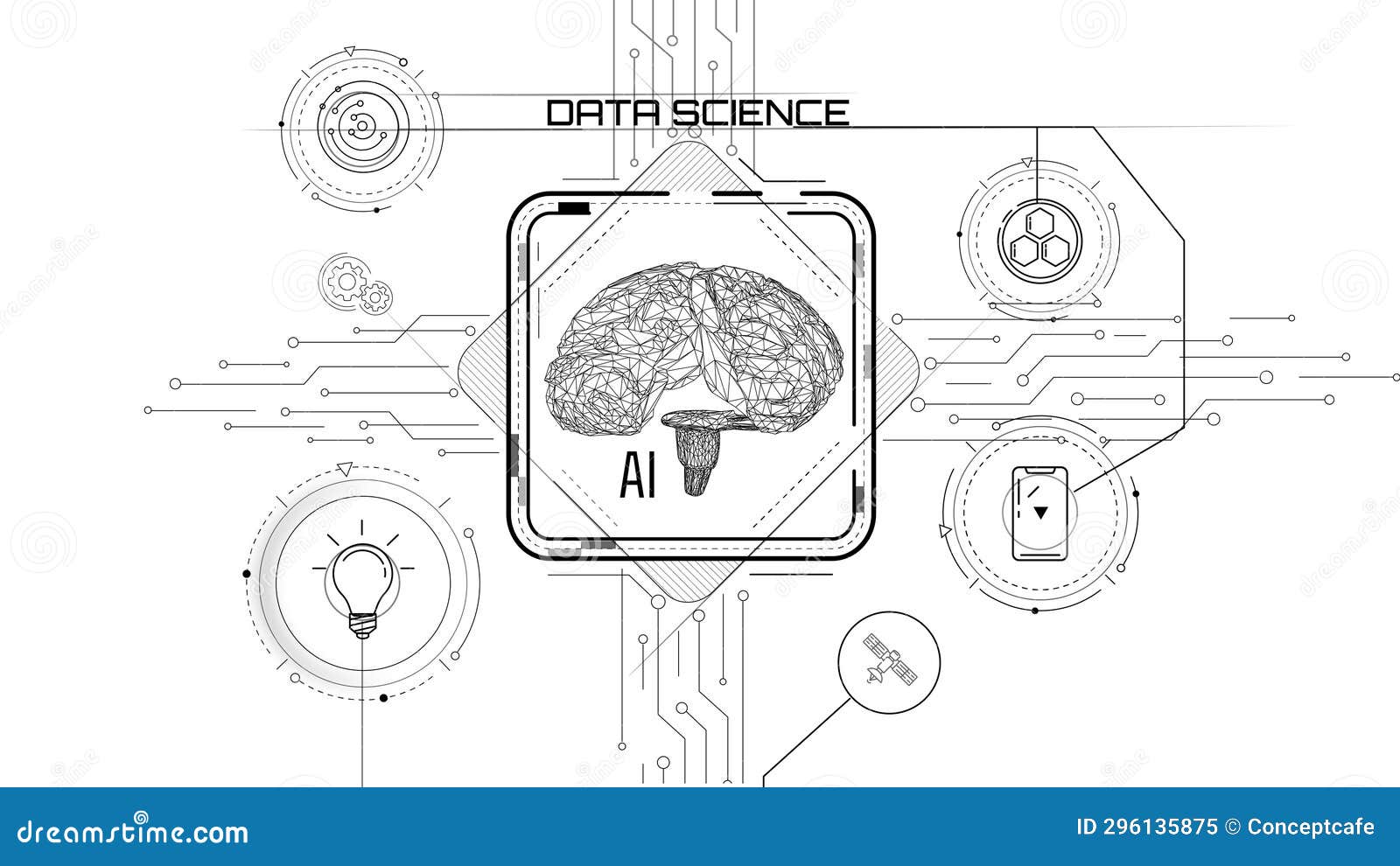 DATA SCIENCE

AI

dreamstime.com

ID 296135875 © Conceptcafe