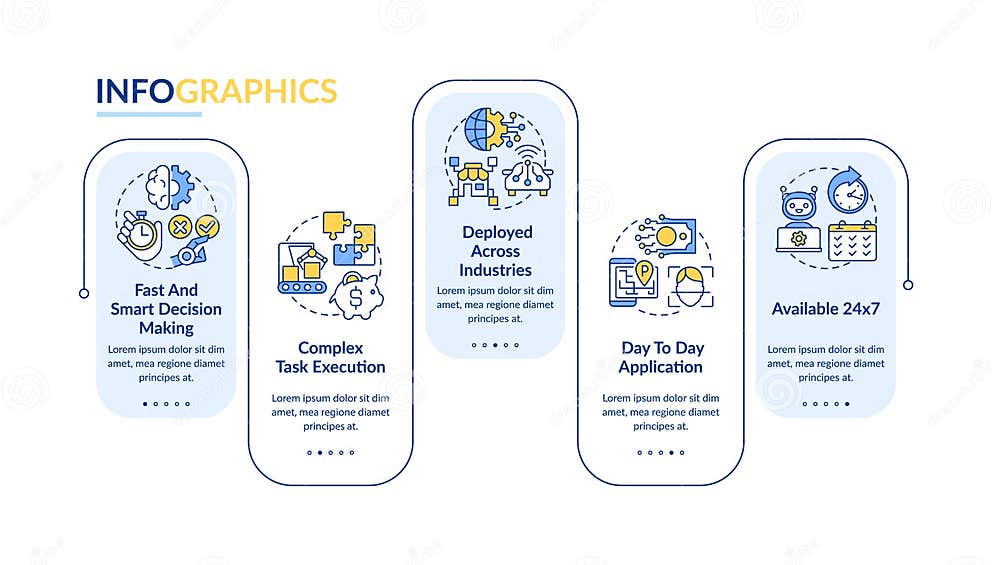 INFOGRAPHICS

Fast And Smart Decision Making

Lorem ipsum dolor sit dim amet, mea regione diamet principes at.

Complex Task Execution

Lorem ipsum dolor sit dim amet, mea regione diamet principes at.

Deployed Across Industries

Lorem ipsum dolor sit dim amet, mea regione diamet principes at.

Day To Day Application

Lorem ipsum dolor sit dim amet, mea regione diamet principes at.

Available 24x7

Lorem ipsum dolor sit dim amet, mea regione diamet principes at.