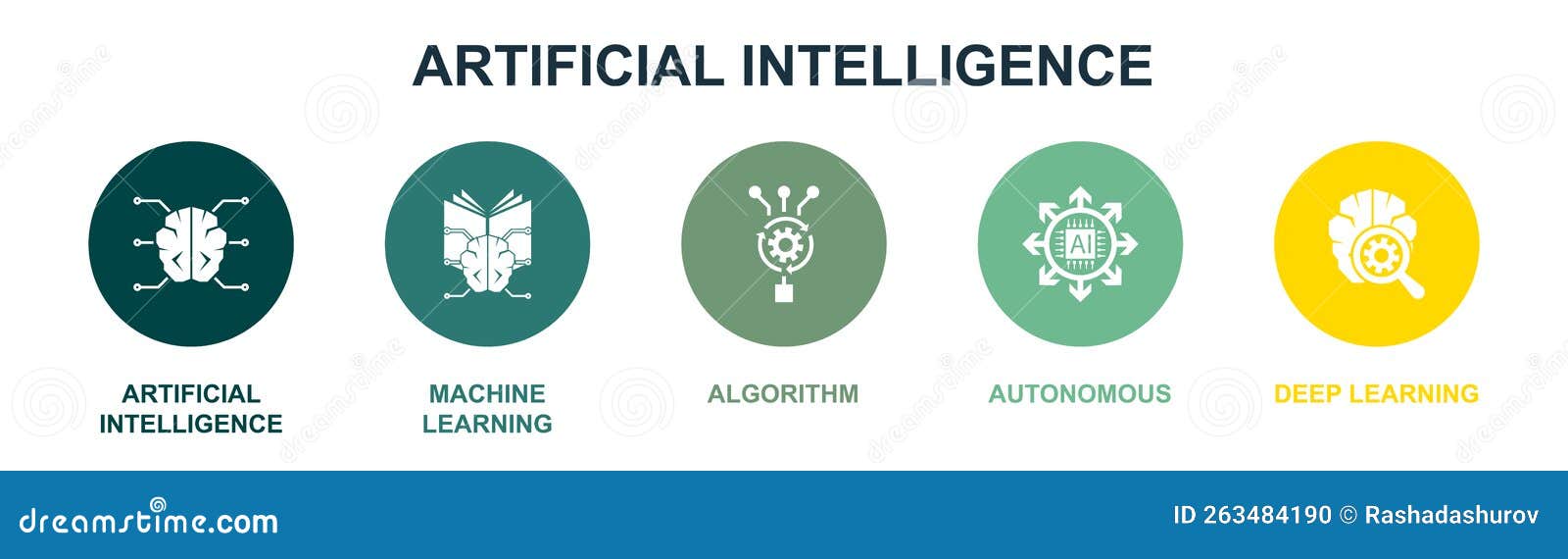 ARTIFICIAL INTELLIGENCE

AI

ARTIFICIAL INTELLIGENCE

MACHINE LEARNING

ALGORITHM

AUTONOMOUS

DEEP LEARNING

dreamstime.com

ID 263484190 © Rashadashurov