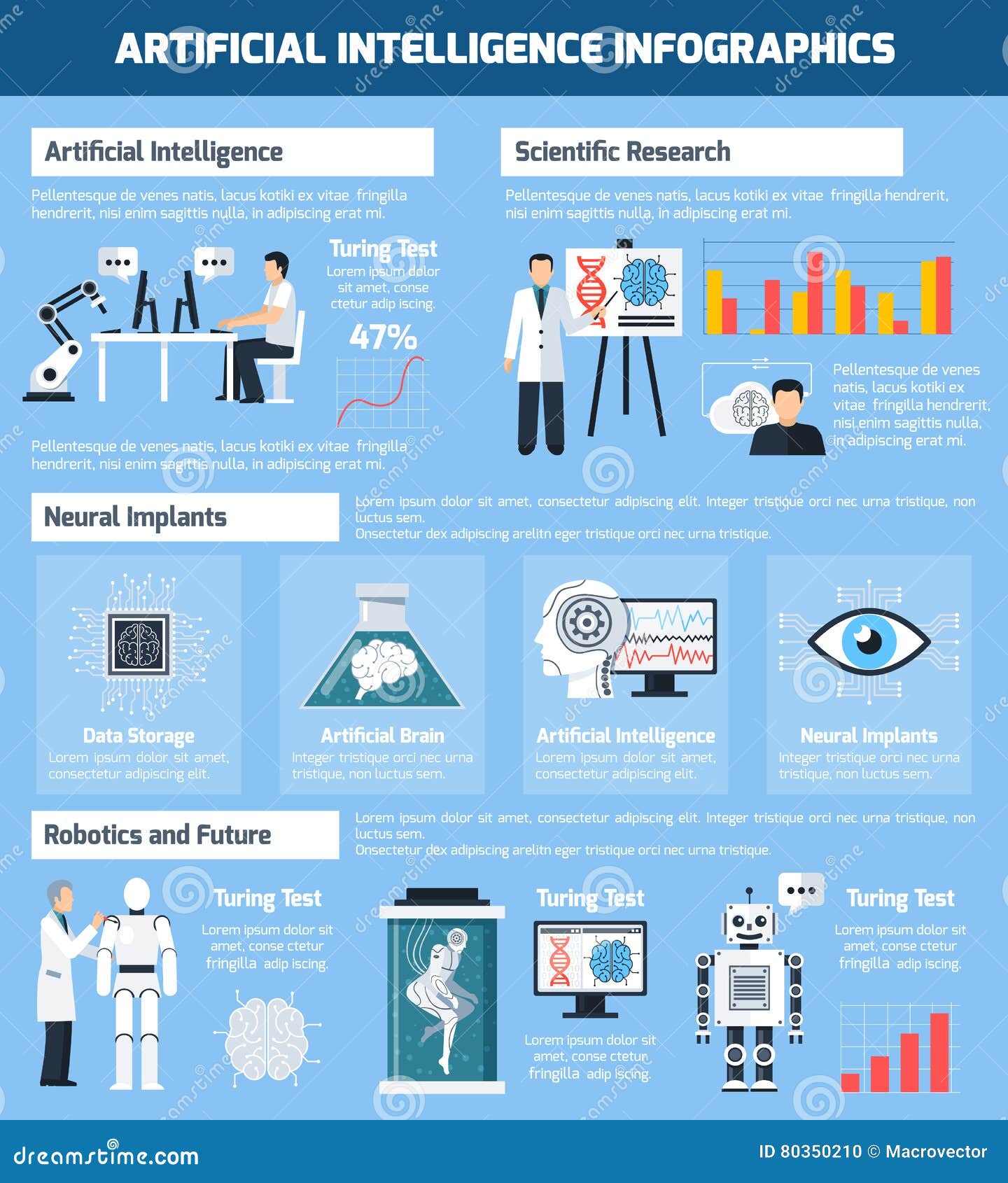 ARTIFICIAL INTELLIGENCE INFOGRAPHICS

Artificial Intelligence

Pellentesque de venes natis, lacus kotiki ex vitae fringilla hendrerit, nisi enim sagittis nulla, in adipiscing erat mi.

Turing Test
Lorem ipsum dolor sit amet, conse ctetur adip iscing.

47%

Pellentesque de venes natis, lacus kotiki ex vitae fringilla hendrerit, nisi enim sagittis nulla, in adipiscing erat mi.

Scientific Research

Pellentesque de venes natis, lacus kotiki ex vitae fringilla hendrerit, nisi enim sagittis nulla, in adipiscing erat mi.

Pellentesque de venes natis, lacus kotiki ex vitae fringilla hendrerit, nisi enim sagittis nulla, in adipiscing erat mi.

Neural Implants

Lorem ipsum dolor sit amet, consectetur adipiscing elit. Integer tristique orci nec urna tristique, non luctus sem.
Onsectetur dex adipiscing arelitn eger tristique orci nec urna tristique.

Data Storage
Lorem ipsum dolor sit amet, consectetur adipiscing elit.

Artificial Brain
Integer tristique orci nec urna tristique, non luctus sem.

Artificial Intelligence
Lorem ipsum dolor sit amet, consectetur adipiscing elit.

Neural Implants
Integer tristique orci nec urna tristique, non luctus sem.

Robotics and Future

Lorem ipsum dolor sit amet, consectetur adipiscing elit. Integer tristique orci nec urna tristique, non luctus sem.
Onsectetur dex adipiscing arelitn eger tristique orci nec urna tristique.

Turing Test
Lorem ipsum dolor sit amet, conse ctetur fringilla adip iscing.

Turing Test
Lorem ipsum dolor sit amet, conse ctetur fringilla adip iscing.

Turing Test
Lorem ipsum dolor sit amet, conse ctetur fringilla adip iscing.

dreamstime.com
ID 80350210 © Macrovector