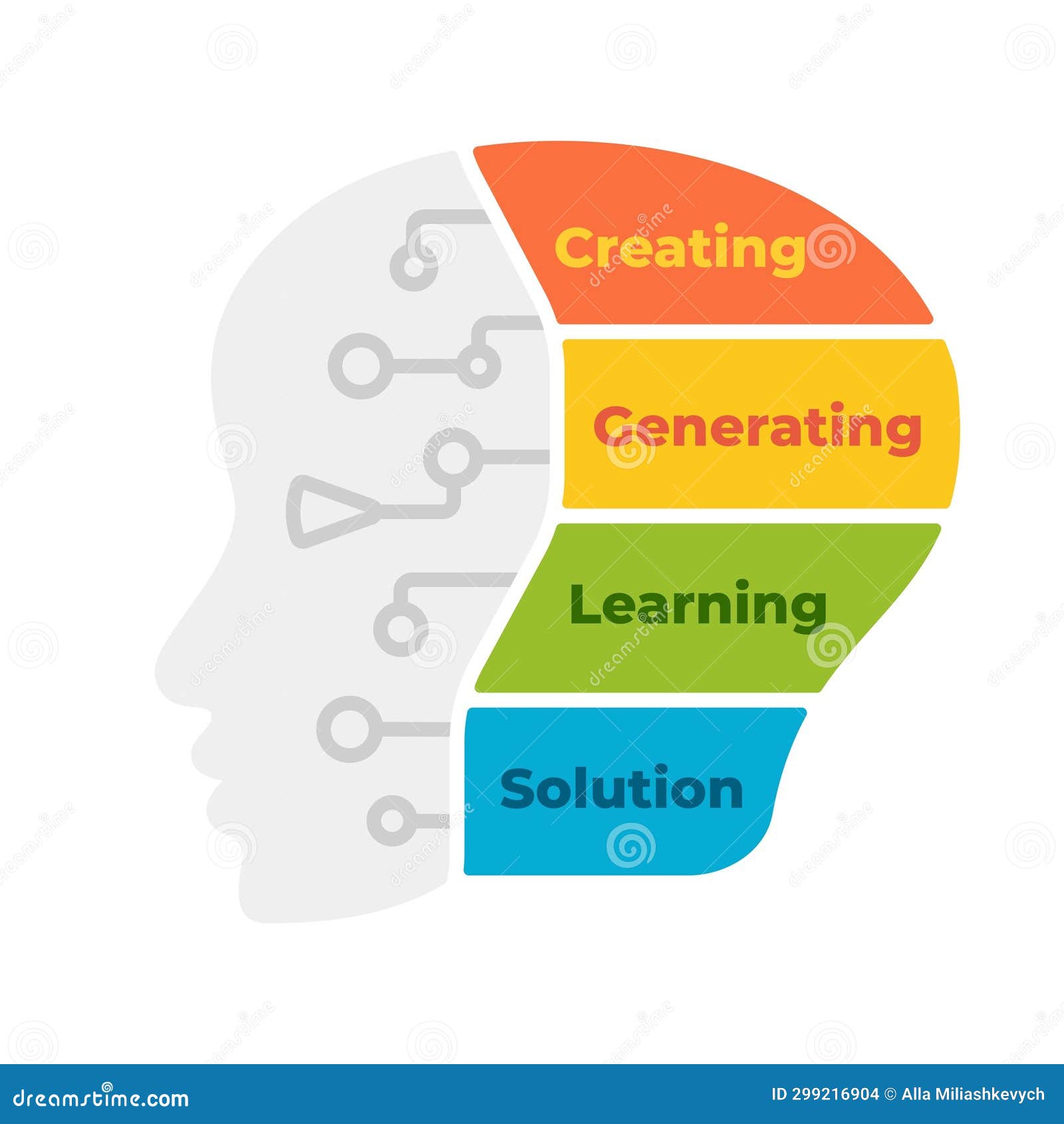 Creating

Generating

Learning

Solution

dreamstime.com

ID 299216904 © Alla Miliashkevych