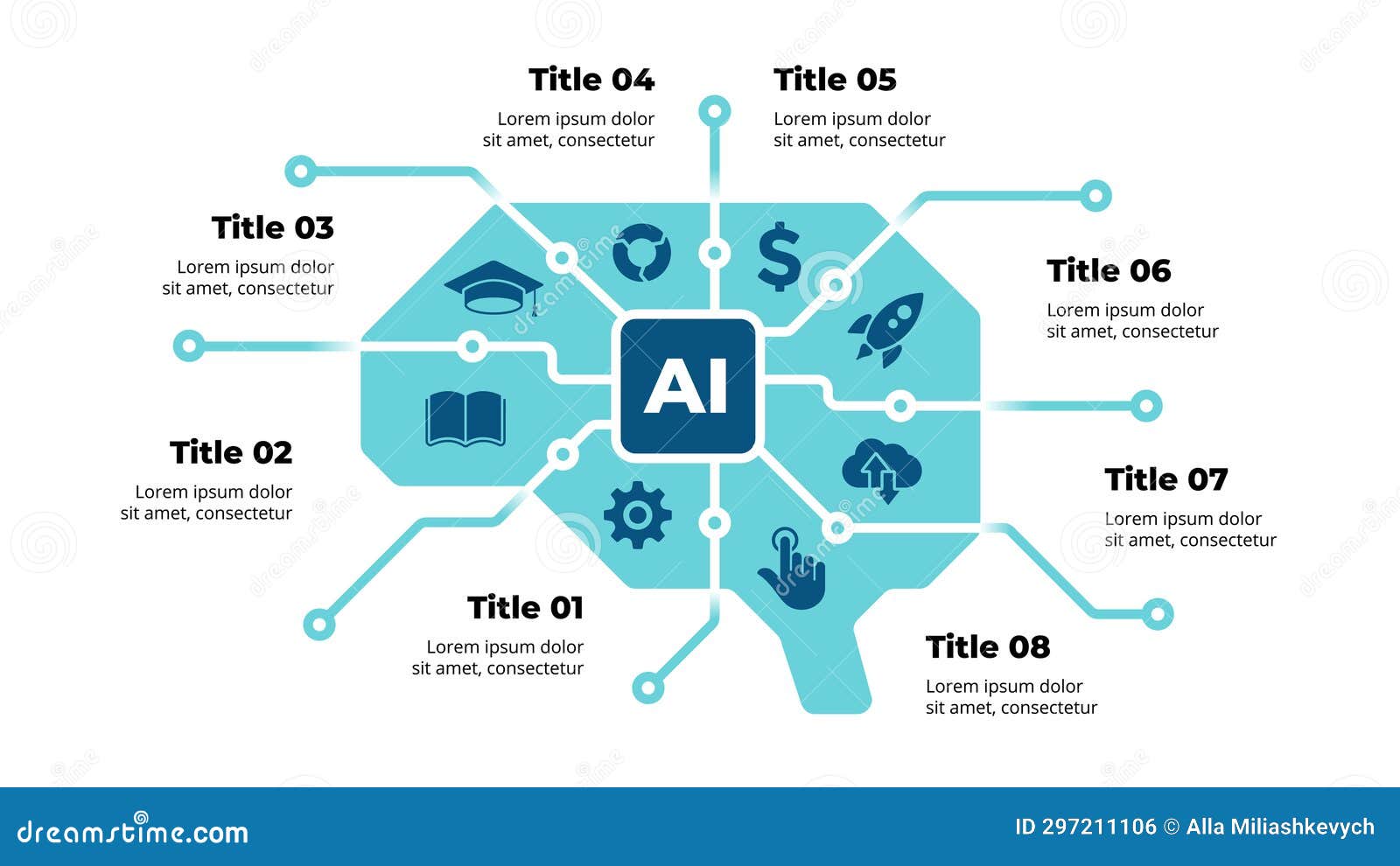 Title 04
Lorem ipsum dolor sit amet, consectetur

Title 05
Lorem ipsum dolor sit amet, consectetur

Title 03
Lorem ipsum dolor sit amet, consectetur

Title 06
Lorem ipsum dolor sit amet, consectetur

AI

Title 02
Lorem ipsum dolor sit amet, consectetur

Title 07
Lorem ipsum dolor sit amet, consectetur

Title 01
Lorem ipsum dolor sit amet, consectetur

Title 08
Lorem ipsum dolor sit amet, consectetur

dreamstime.com

ID 297211106 © Alla Miliashkevych