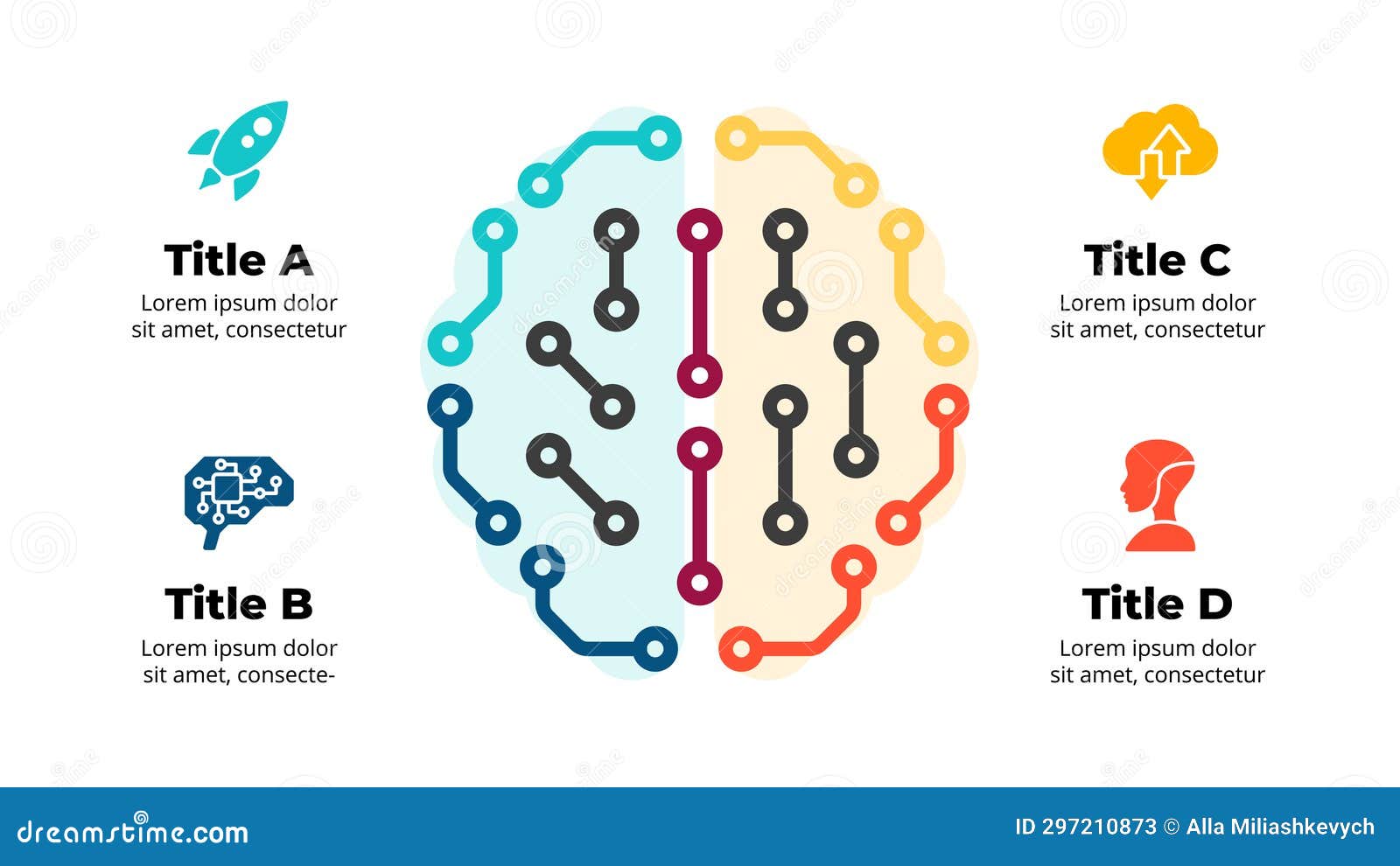 Title A
Lorem ipsum dolor sit amet, consectetur

Title B
Lorem ipsum dolor sit amet, consecte-

Title C
Lorem ipsum dolor sit amet, consectetur

Title D
Lorem ipsum dolor sit amet, consectetur

dreamstime.com

ID 297210873 © Alla Miliashkevych