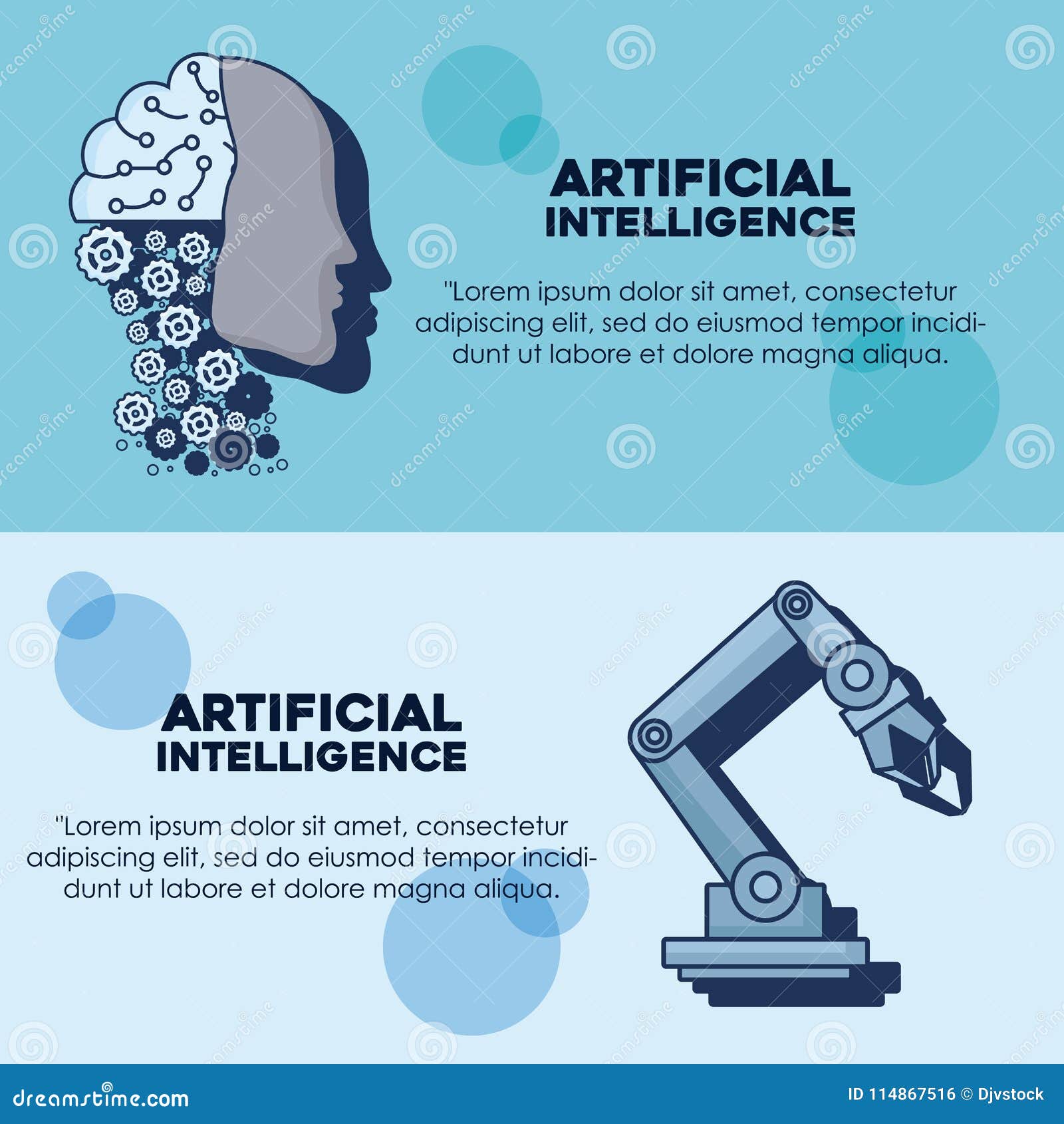 ARTIFICIAL INTELLIGENCE

"Lorem ipsum dolor sit amet, consectetur adipiscing elit, sed do eiusmod tempor incididunt ut labore et dolore magna aliqua.

ARTIFICIAL INTELLIGENCE

"Lorem ipsum dolor sit amet, consectetur adipiscing elit, sed do eiusmod tempor incididunt ut labore et dolore magna aliqua.

dreamstime.com

ID 114867516 © Djvstock