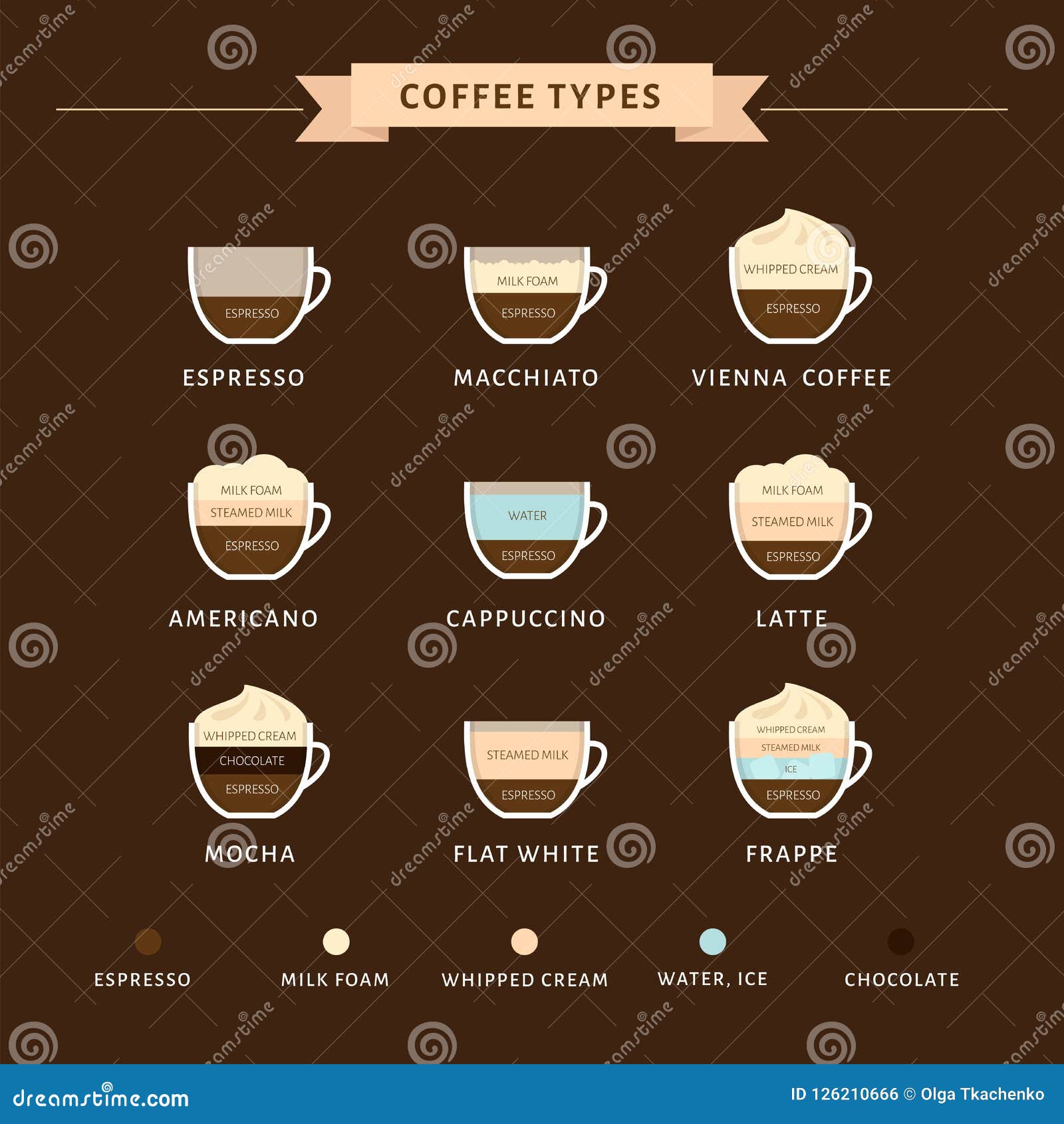 COFFEE TYPES

ESPRESSO

ESPRESSO

MILK FOAM
ESPRESSO

MACCHIATO

WHIPPED CREAM
ESPRESSO

VIENNA COFFEE

MILK FOAM
STEAMED MILK
ESPRESSO

AMERICANO

WATER
ESPRESSO

CAPPUCCINO

MILK FOAM
STEAMED MILK
ESPRESSO

LATTE

WHIPPED CREAM
CHOCOLATE
ESPRESSO

MOCHA

STEAMED MILK
ESPRESSO

FLAT WHITE

WHIPPED CREAM
STEAMED MILK
ICE
ESPRESSO

FRAPPE

ESPRESSO

MILK FOAM

WHIPPED CREAM

WATER, ICE

CHOCOLATE

dreamstime.com

ID 126210666 © Olga Tkachenko