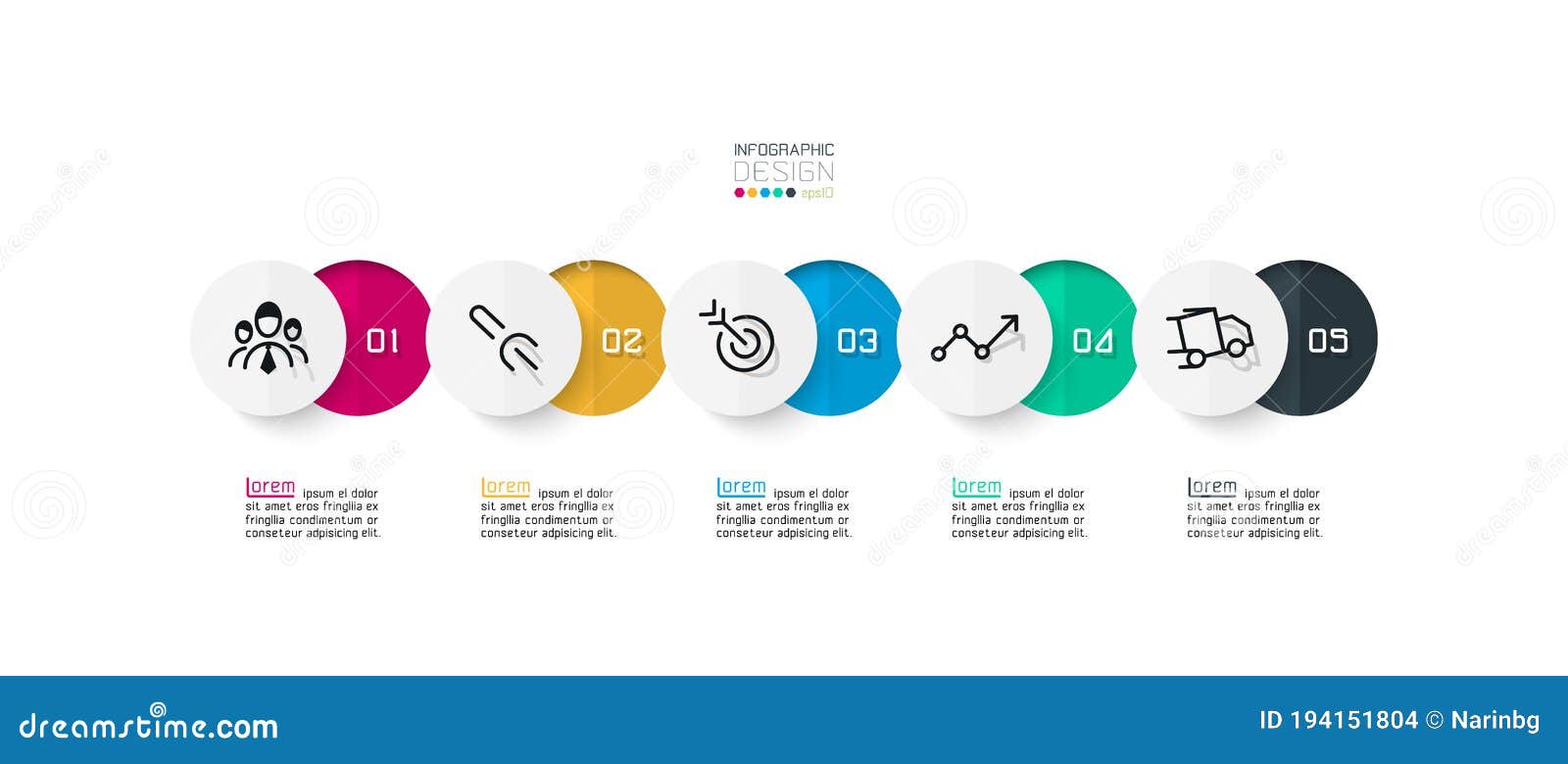 INFOGRAPHIC
DESIGN
eps10

01

02

03

04

05

Lorem ipsum el dolor sit amet eros fringllia ex fringllia condimentum or conseteur adpisicing elit.

Lorem ipsum el dolor sit amet eros fringllia ex fringllia condimentum or conseteur adpisicing elit.

Lorem ipsum el dolor sit amet eros fringllia ex fringllia condimentum or conseteur adpisicing elit.

Lorem ipsum el dolor sit amet eros fringllia ex fringllia condimentum or conseteur adpisicing elit.

Lorem ipsum el dolor sit amet eros fringllia ex fringllia condimentum or conseteur adpisicing elit.

dreamstime.com

ID 194151804 © Narinbg