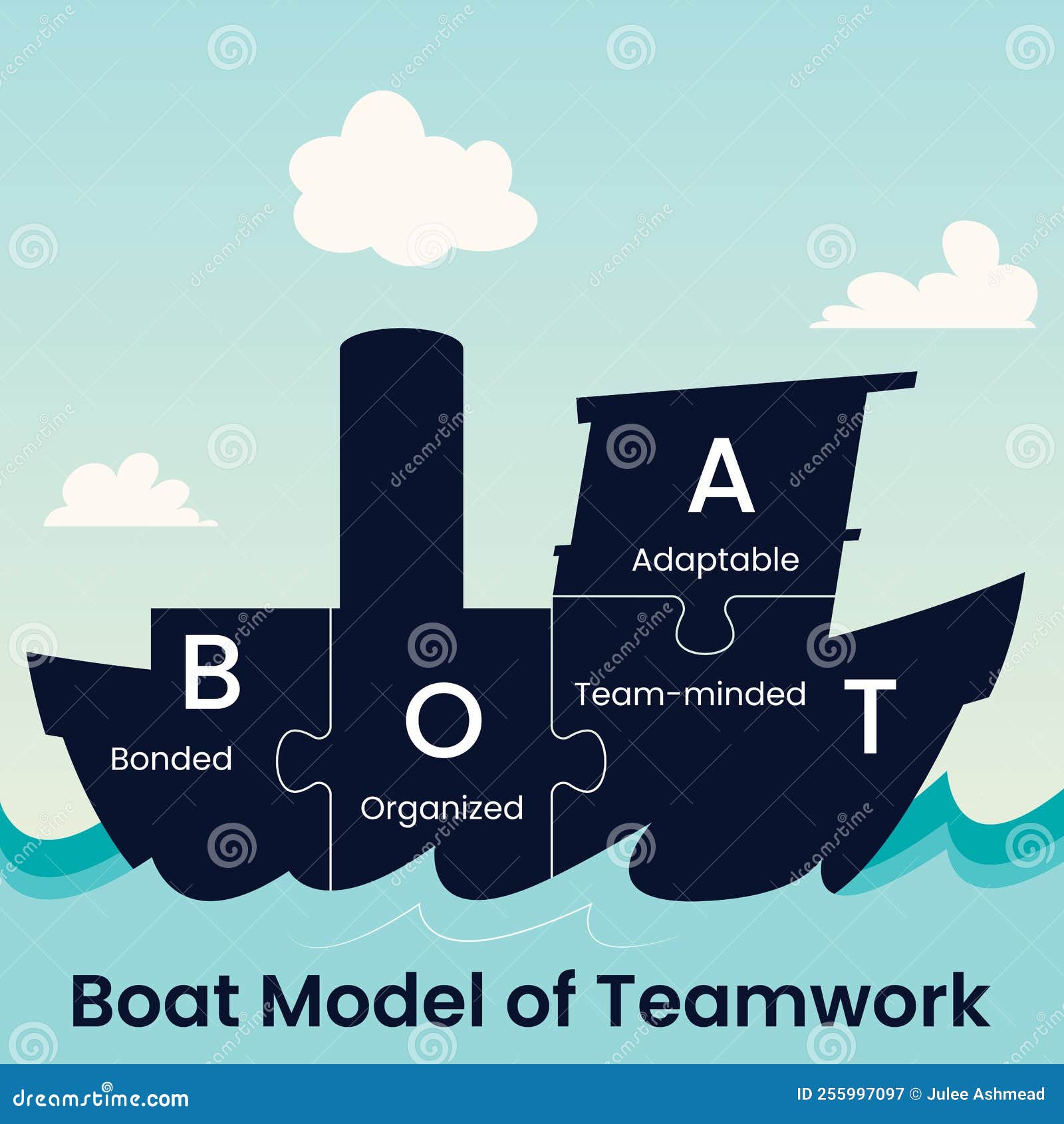 A
Adaptable

B
Bonded

O
Organized

Team-minded
T

Boat Model of Teamwork

dreamstime.com
ID 255997097 © Julee Ashmead