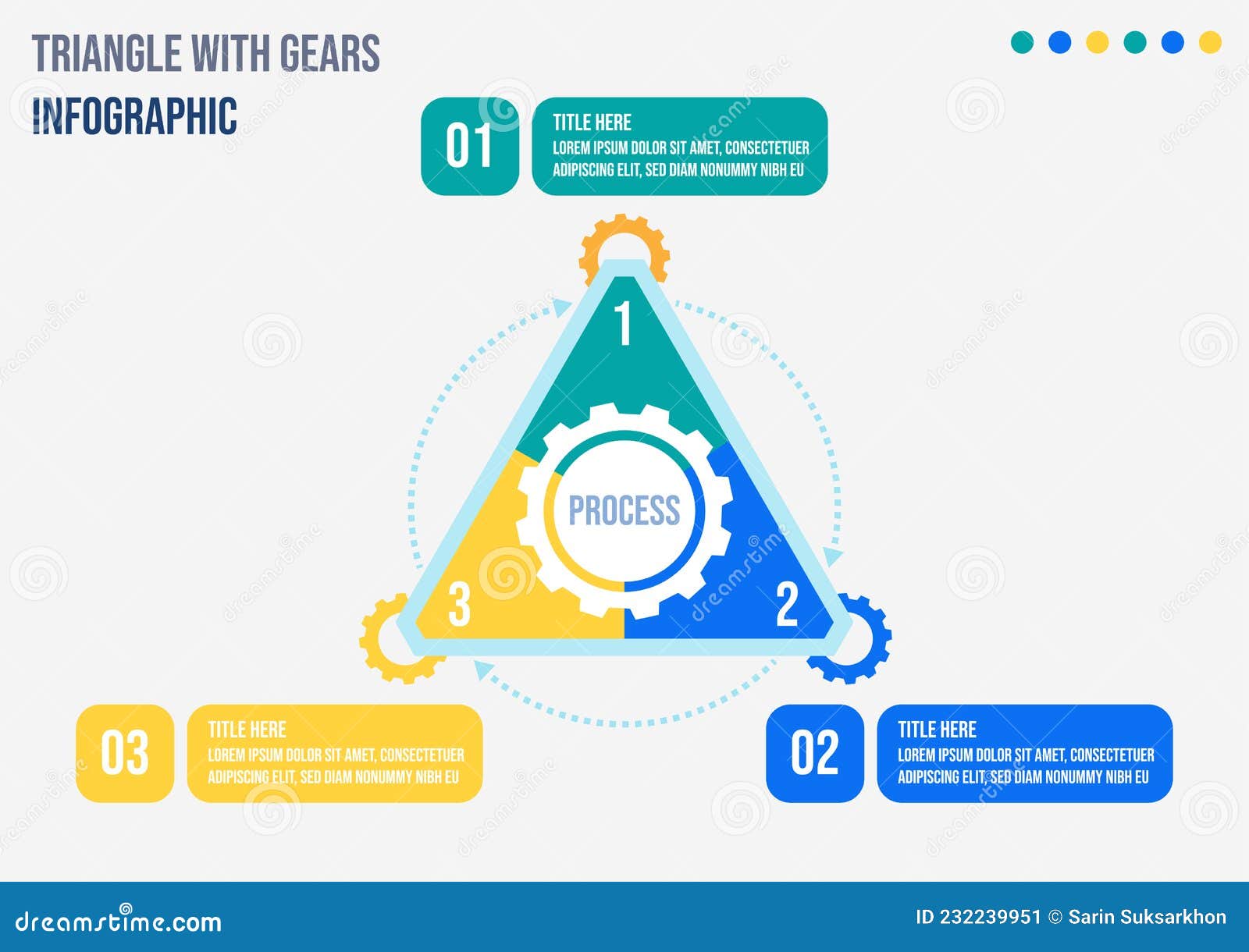 TRIANGLE WITH GEARS
INFOGRAPHIC

01
TITLE HERE
LOREM IPSUM DOLOR SIT AMET, CONSECTETUER ADIPISCING ELIT, SED DIAM NONUMMY NIBH EU

1

PROCESS

3

2

03
TITLE HERE
LOREM IPSUM DOLOR SIT AMET, CONSECTETUER ADIPISCING ELIT, SED DIAM NONUMMY NIBH EU

02
TITLE HERE
LOREM IPSUM DOLOR SIT AMET, CONSECTETUER ADIPISCING ELIT, SED DIAM NONUMMY NIBH EU

dreamstime.com
ID 232239951 © Sarin Suksarkhon