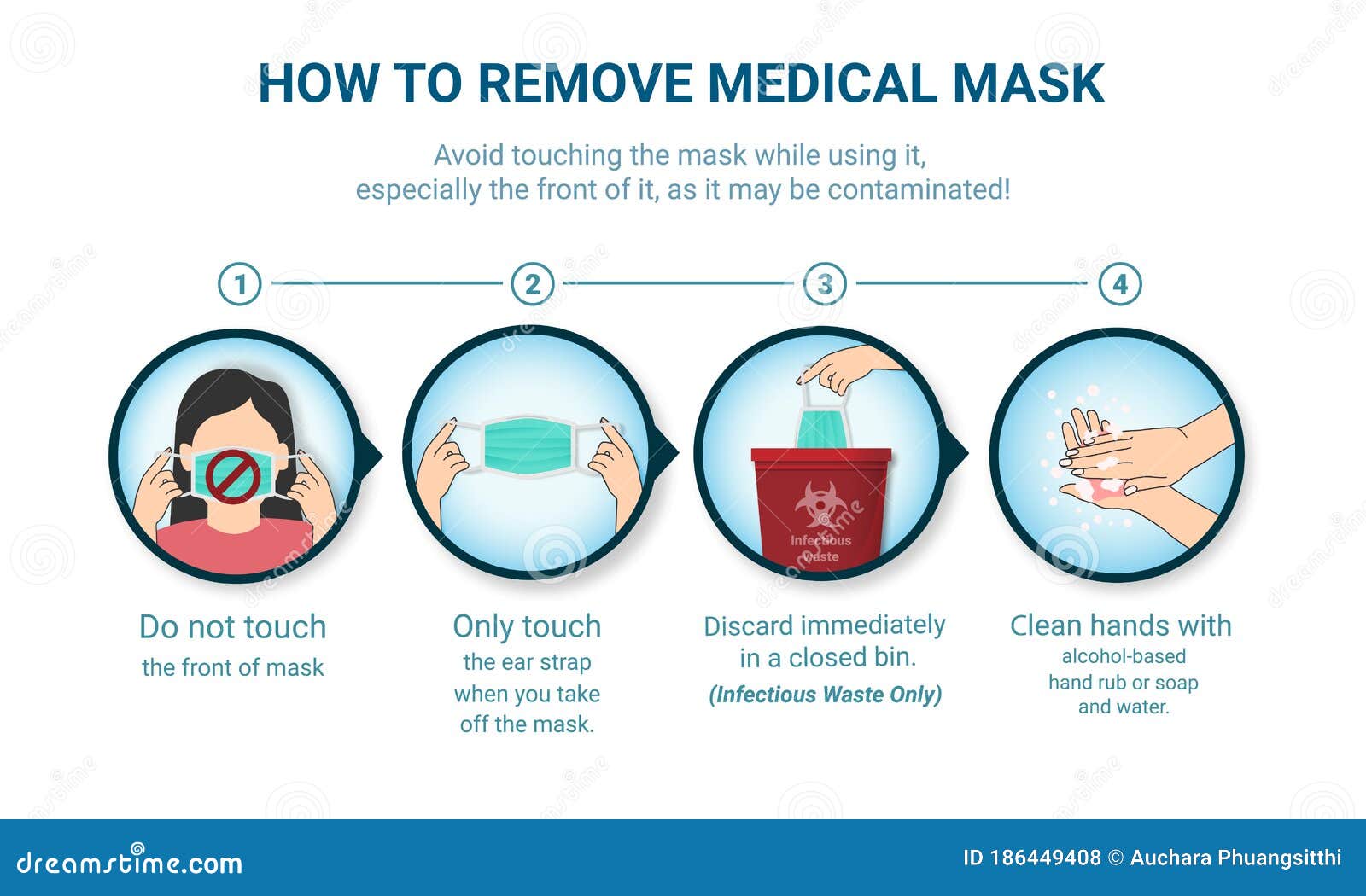 HOW TO REMOVE MEDICAL MASK

Avoid touching the mask while using it, especially the front of it, as it may be contaminated!

1

2

3

4

Infectious Waste

Do not touch
the front of mask

Only touch
the ear strap when you take off the mask.

Discard immediately in a closed bin.
(Infectious Waste Only)

Clean hands with
alcohol-based hand rub or soap and water.

dreamstime.com

ID 186449408 © Auchara Phuangsitthi