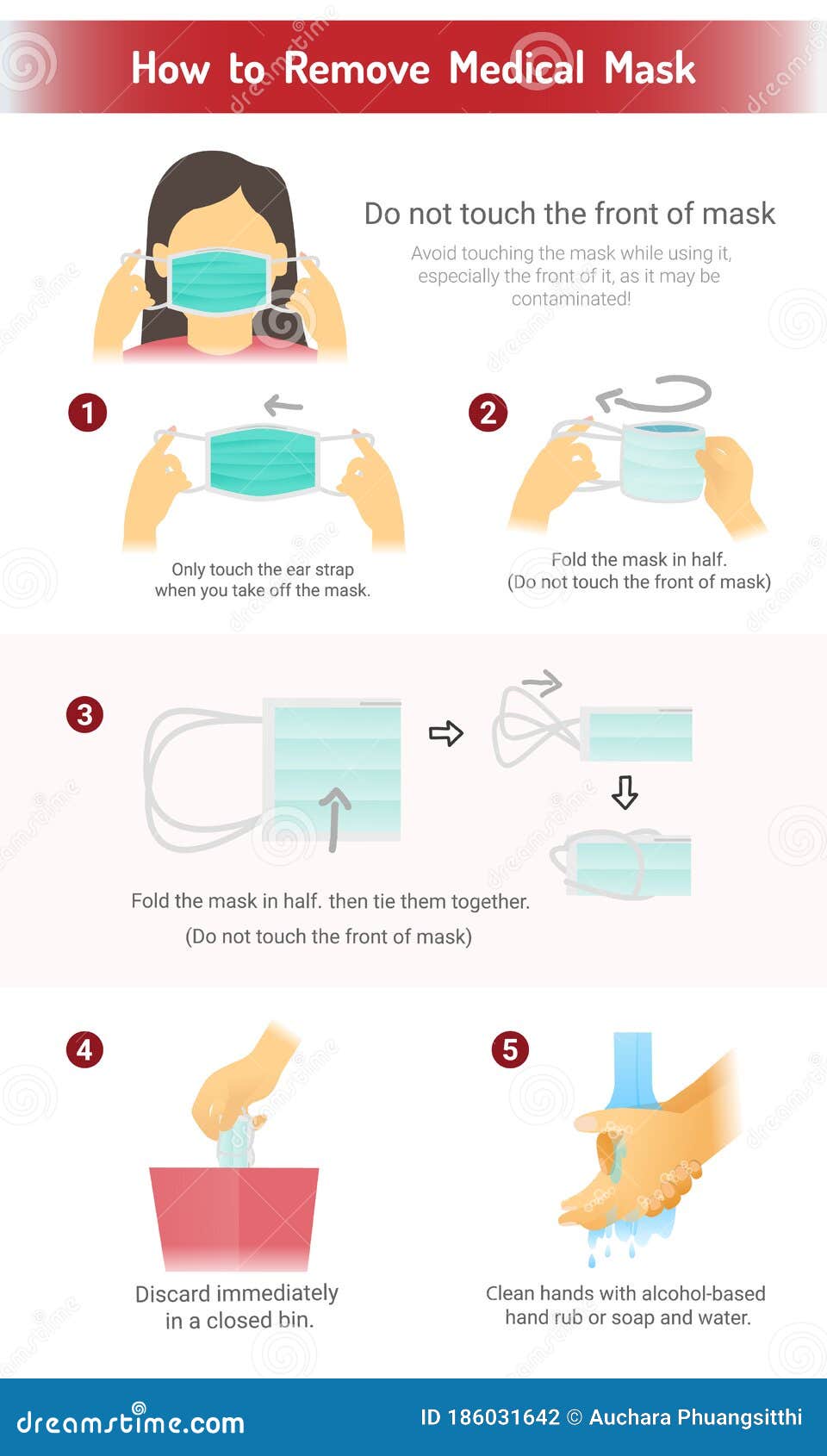 How to Remove Medical Mask

Do not touch the front of mask

Avoid touching the mask while using it, especially the front of it, as it may be contaminated!

1

Only touch the ear strap when you take off the mask.

2

Fold the mask in half. (Do not touch the front of mask)

3

Fold the mask in half. then tie them together. (Do not touch the front of mask)

4

Discard immediately in a closed bin.

5

Clean hands with alcohol-based hand rub or soap and water.

dreamstime.com

ID 186031642 © Auchara Phuangsitthi