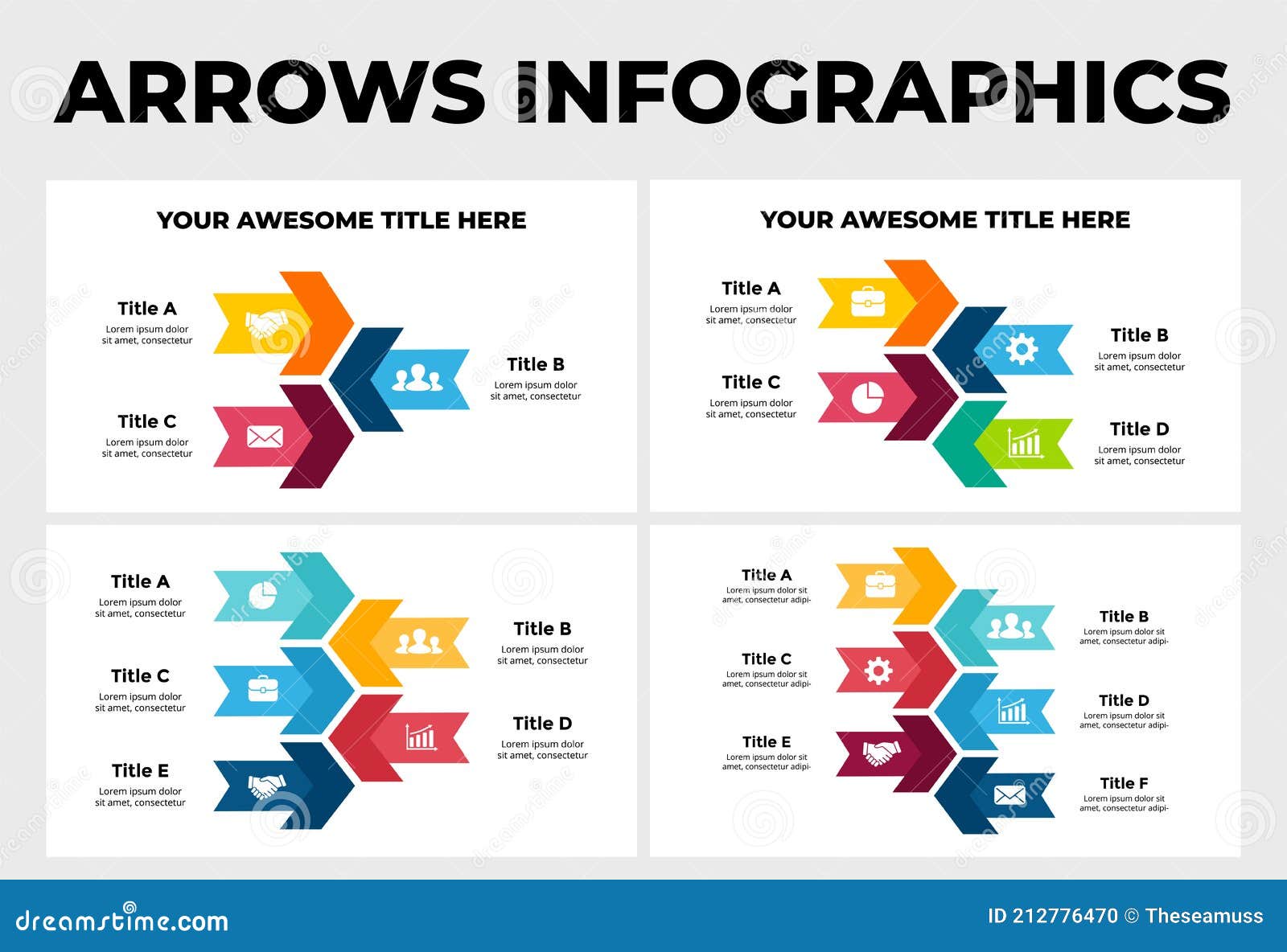 ARROWS INFOGRAPHICS

YOUR AWESOME TITLE HERE

Title A
Lorem ipsum dolor sit amet, consectetur

Title B
Lorem ipsum dolor sit amet, consectetur

Title C
Lorem ipsum dolor sit amet, consectetur

YOUR AWESOME TITLE HERE

Title A
Lorem ipsum dolor sit amet, consectetur

Title B
Lorem ipsum dolor sit amet, consectetur

Title C
Lorem ipsum dolor sit amet, consectetur

Title D
Lorem ipsum dolor sit amet, consectetur

Title A
Lorem ipsum dolor sit amet, consectetur

Title B
Lorem ipsum dolor sit amet, consectetur

Title C
Lorem ipsum dolor sit amet, consectetur

Title D
Lorem ipsum dolor sit amet, consectetur

Title E
Lorem ipsum dolor sit amet, consectetur

Title A
Lorem ipsum dolor sit amet, consectetur adipi-

Title B
Lorem ipsum dolor sit amet, consectetur adipi-

Title C
Lorem ipsum dolor sit amet, consectetur adipi-

Title D
Lorem ipsum dolor sit amet, consectetur adipi-

Title E
Lorem ipsum dolor sit amet, consectetur adipi-

Title F
Lorem ipsum dolor sit amet, consectetur adipi-

dreamstime.com
ID 212776470 © Theseamuss