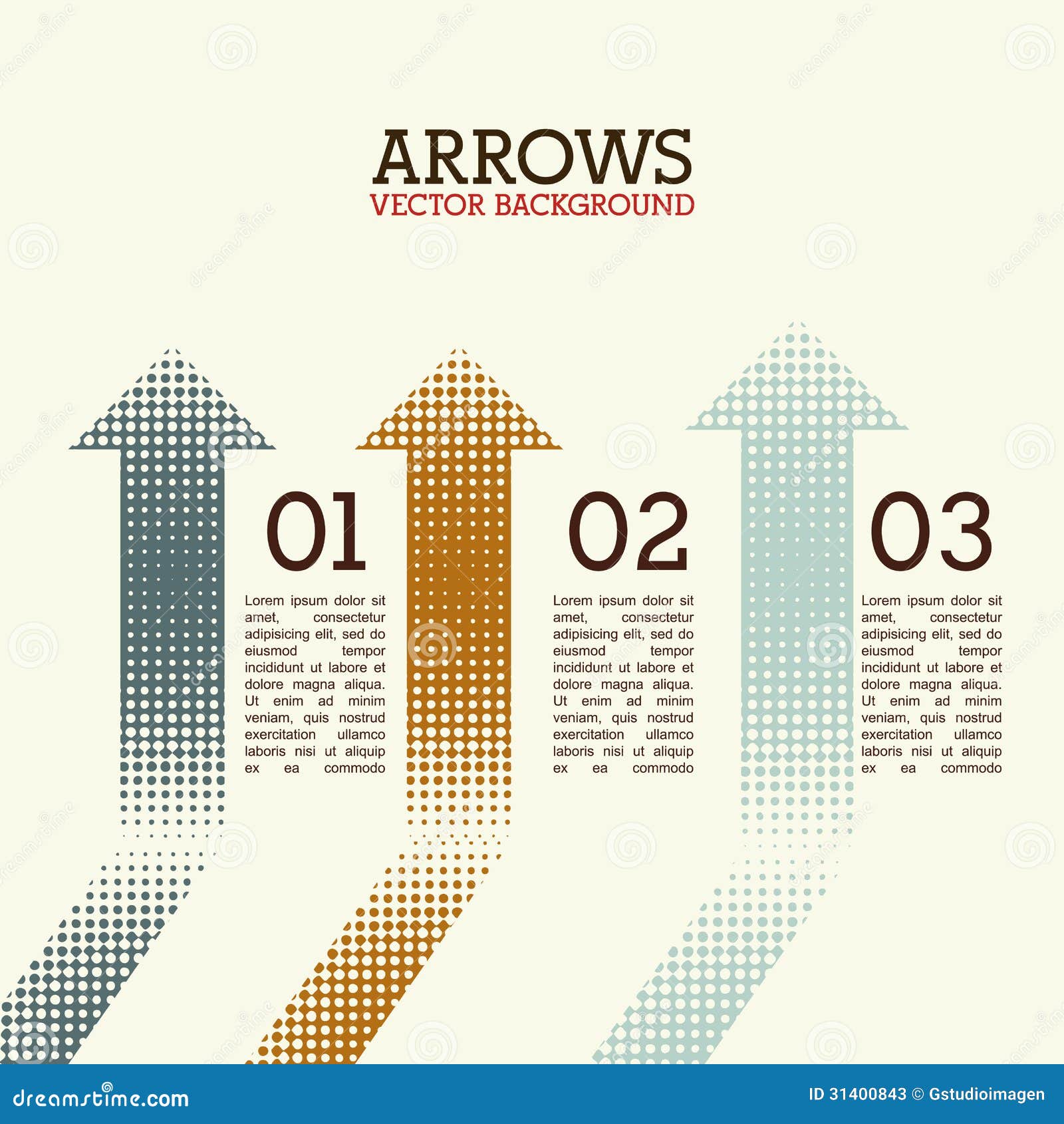 ARROWS
VECTOR BACKGROUND

01

Lorem ipsum dolor sit amet, consectetur adipisicing elit, sed do eiusmod tempor incididunt ut labore et dolore magna aliqua. Ut enim ad minim veniam, quis nostrud exercitation ullamco laboris nisi ut aliquip ex ea commodo

02

Lorem ipsum dolor sit amet, consectetur adipisicing elit, sed do eiusmod tempor incididunt ut labore et dolore magna aliqua. Ut enim ad minim veniam, quis nostrud exercitation ullamco laboris nisi ut aliquip ex ea commodo

03

Lorem ipsum dolor sit amet, consectetur adipisicing elit, sed do eiusmod tempor incididunt ut labore et dolore magna aliqua. Ut enim ad minim veniam, quis nostrud exercitation ullamco laboris nisi ut aliquip ex ea commodo

dreamstime.com
ID 31400843 © Gstudioimagen